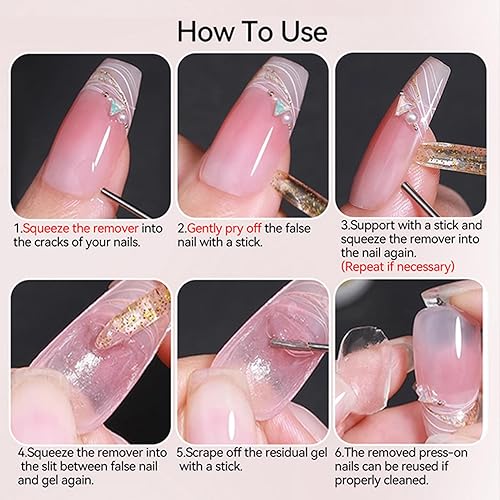 How To Use

1.Squeeze the remover into the cracks of your nails.

2.Gently pry off the false nail with a stick.

3.Support with a stick and squeeze the remover into the nail again.
(Repeat if necessary)

4.Squeeze the remover into the slit between false nail and gel again.

5.Scrape off the residual gel with a stick.

6.The removed press-on nails can be reused if properly cleaned.