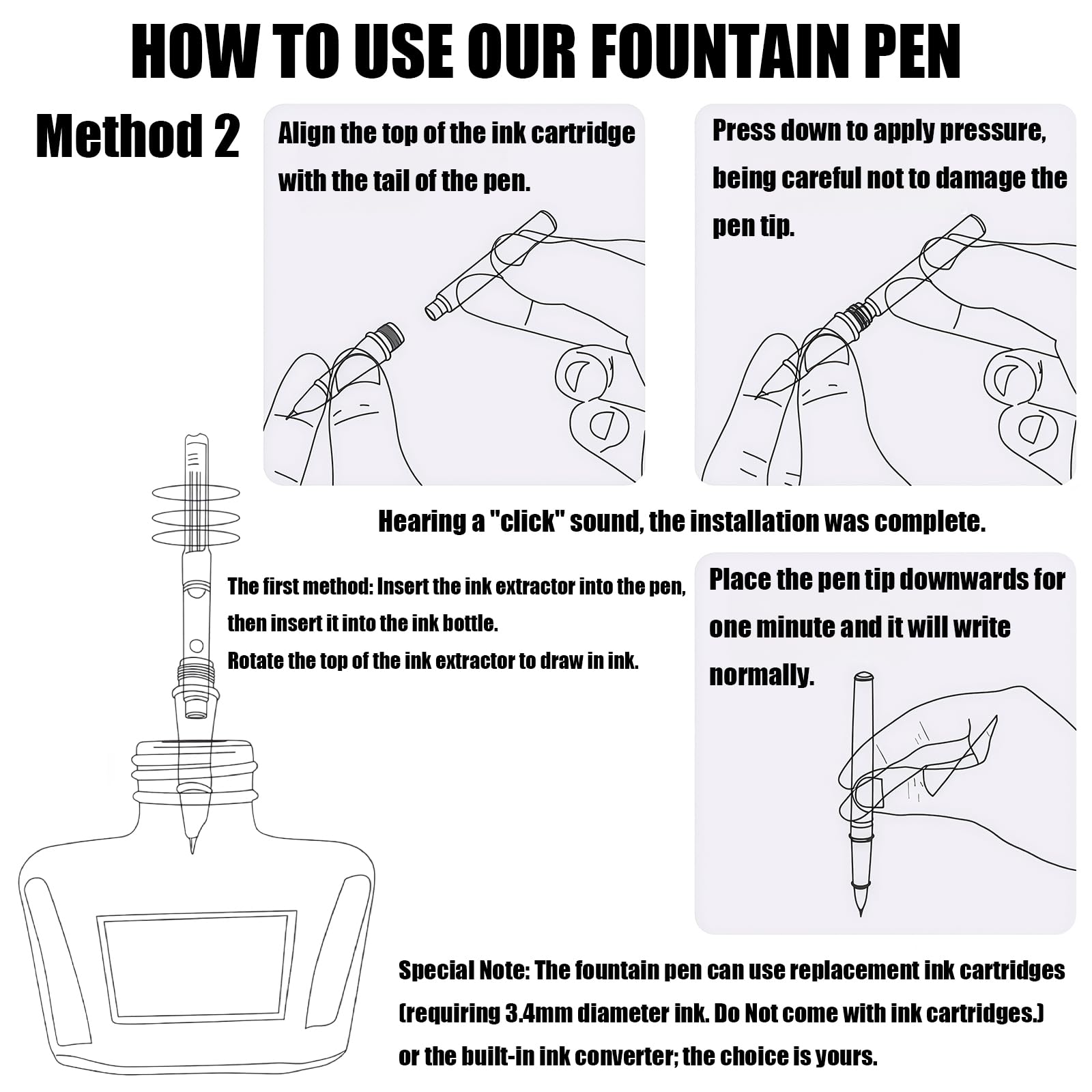 HOW TO USE OUR FOUNTAIN PEN

Method 2

Align the top of the ink cartridge with the tail of the pen.

Press down to apply pressure, being careful not to damage the pen tip.

Hearing a "click" sound, the installation was complete.

The first method: Insert the ink extractor into the pen, then insert it into the ink bottle.
Rotate the top of the ink extractor to draw in ink.

Place the pen tip downwards for one minute and it will write normally.

Special Note: The fountain pen can use replacement ink cartridges (requiring 3.4mm diameter ink. Do Not come with ink cartridges.) or the built-in ink converter; the choice is yours.