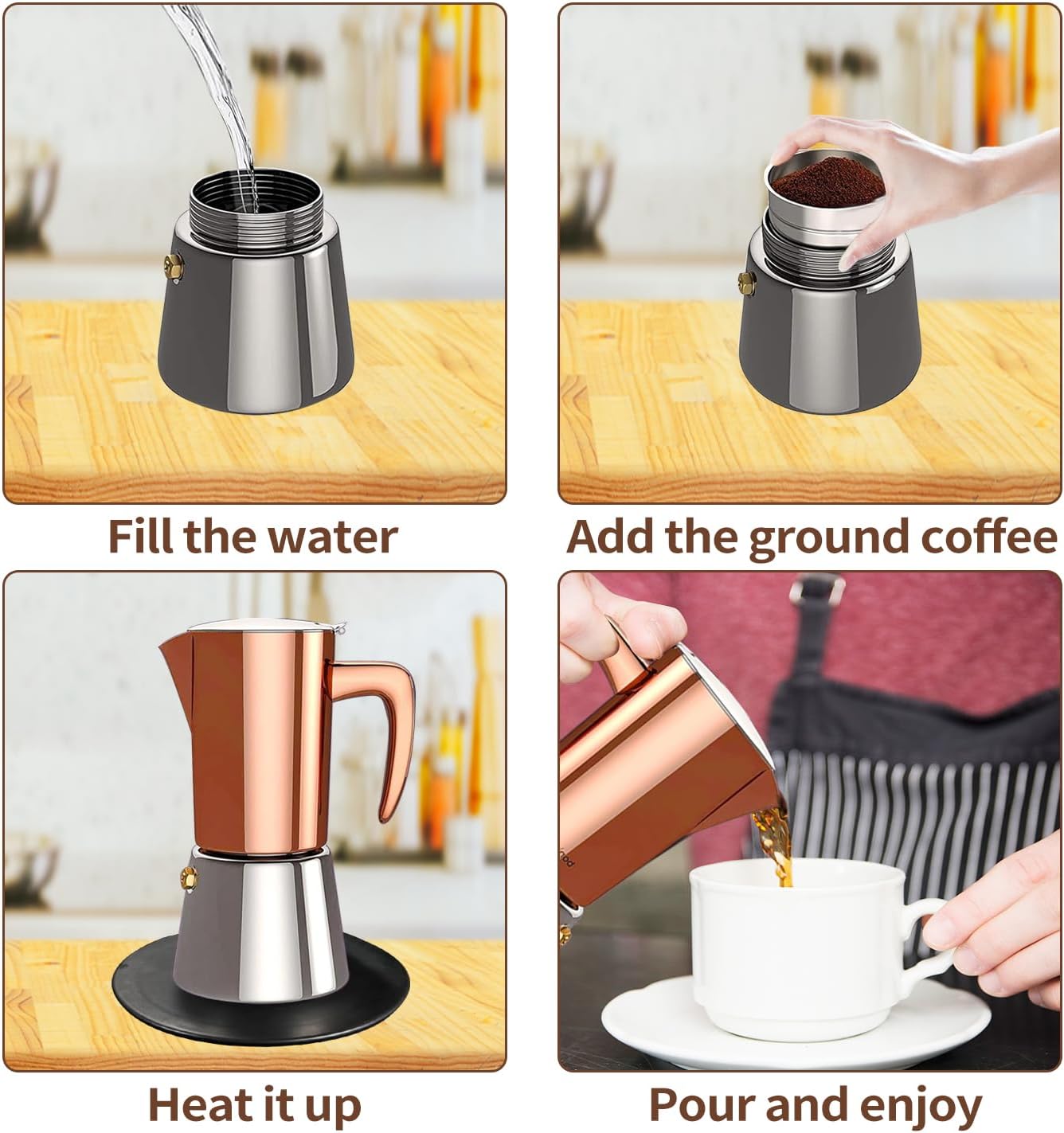 Fill the water

Add the ground coffee

Heat it up

Pour and enjoy