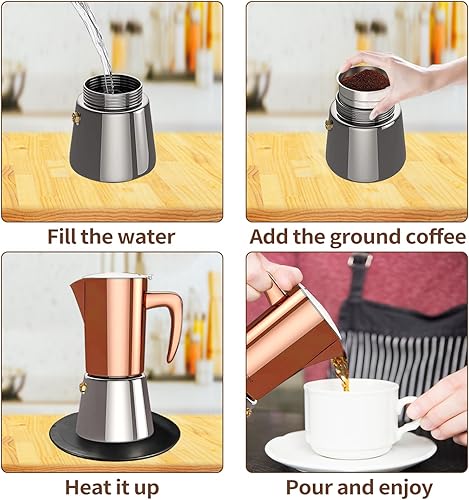 Fill the water

Add the ground coffee

Heat it up

Pour and enjoy