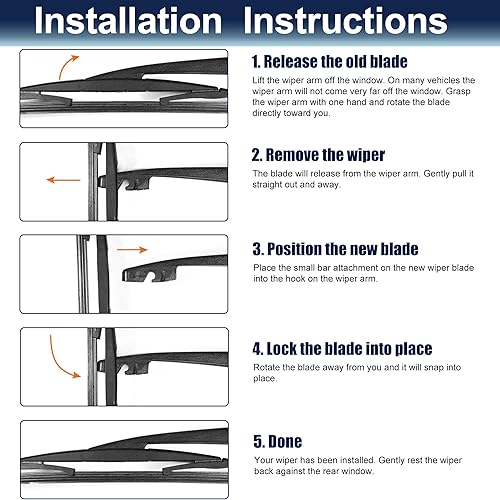 Installation Instructions

1. Release the old blade

Lift the wiper arm off the window. On many vehicles the wiper arm will not come very far off the window. Grasp the wiper arm with one hand and rotate the blade directly toward you.

2. Remove the wiper

The blade will release from the wiper arm. Gently pull it straight out and away.

3. Position the new blade

Place the small bar attachment on the new wiper blade into the hook on the wiper arm.

4. Lock the blade into place

Rotate the blade away from you and it will snap into place.

5. Done

Your wiper has been installed. Gently rest the wiper back against the rear window.