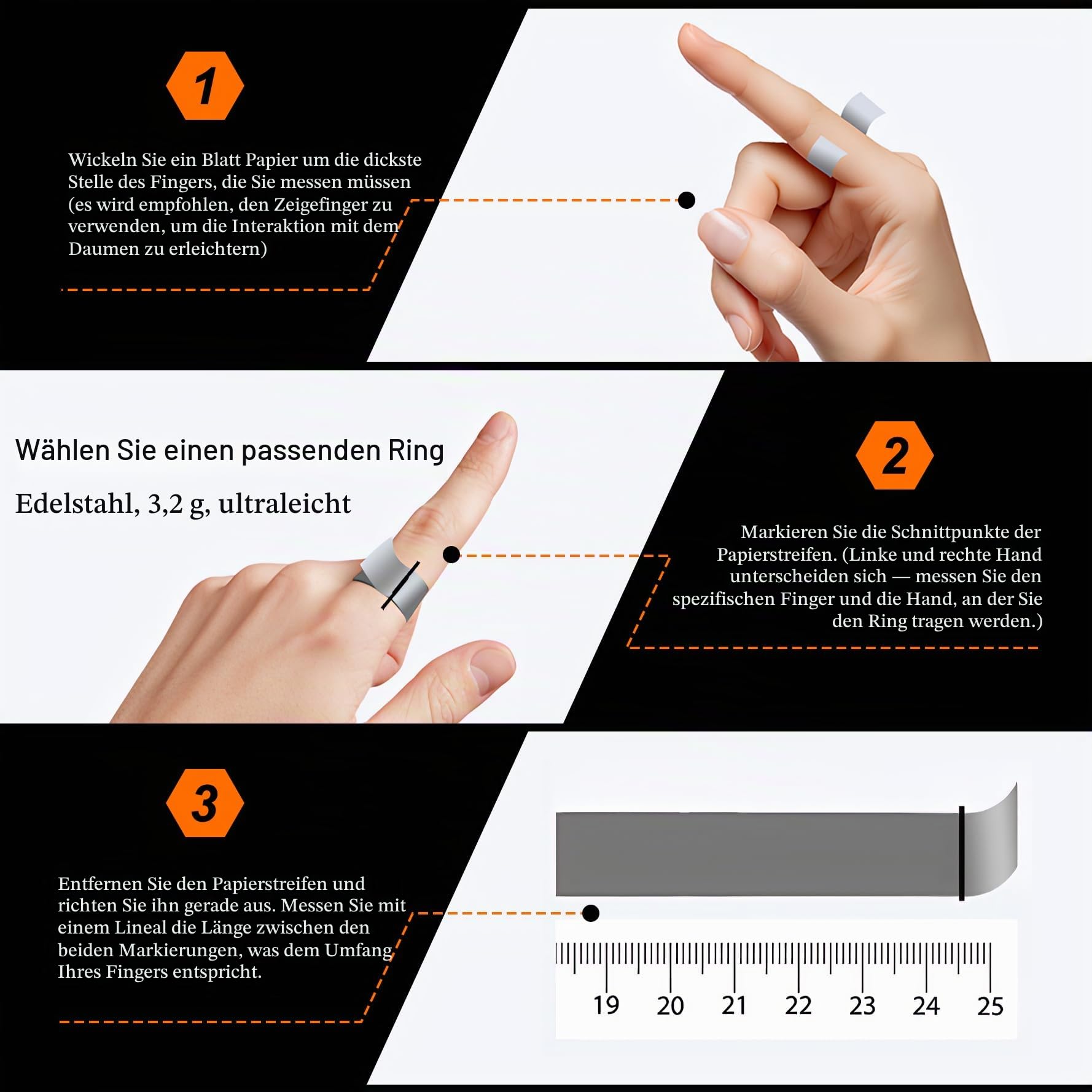 1

Wickeln Sie ein Blatt Papier um die dickste Stelle des Fingers, die Sie messen müssen (es wird empfohlen, den Zeigefinger zu verwenden, um die Interaktion mit dem Daumen zu erleichtern)

Wählen Sie einen passenden Ring

Edelstahl, 3,2 g, ultraleicht

2

Markieren Sie die Schnittpunkte der Papierstreifen. (Linke und rechte Hand unterscheiden sich — messen Sie den spezifischen Finger und die Hand, an der Sie den Ring tragen werden.)

3

Entfernen Sie den Papierstreifen und richten Sie ihn gerade aus. Messen Sie mit einem Lineal die Länge zwischen den beiden Markierungen, was dem Umfang Ihres Fingers entspricht.

19 20 21 22 23 24 25