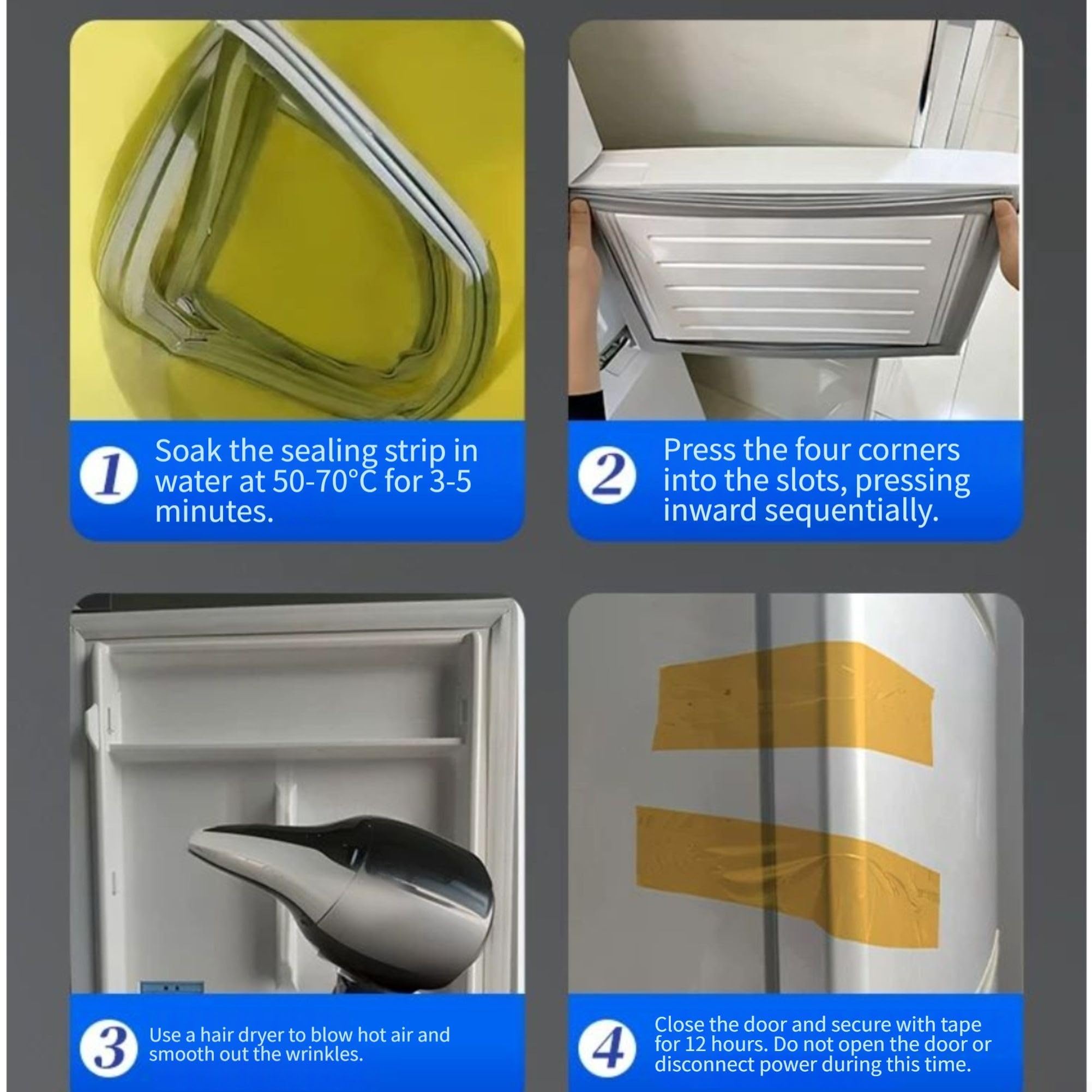 1 Soak the sealing strip in water at 50-70°C for 3-5 minutes.

2 Press the four corners into the slots, pressing inward sequentially.

3 Use a hair dryer to blow hot air and smooth out the wrinkles.

4 Close the door and secure with tape for 12 hours. Do not open the door or disconnect power during this time.