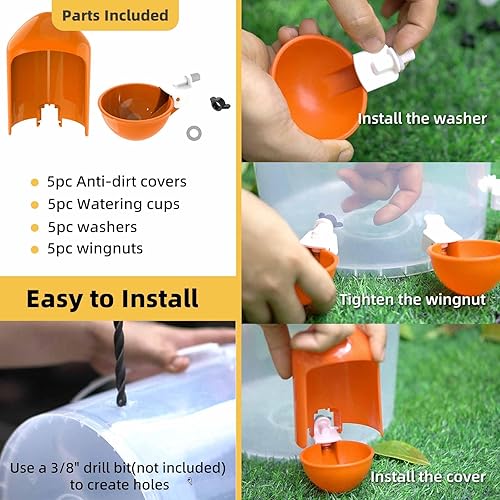 Parts Included

5pc Anti-dirt covers
5pc Watering cups
5pc washers
5pc wingnuts

Easy to Install

Use a 3/8" drill bit(not included) to create holes

Install the washer

Tighten the wingnut

Install the cover