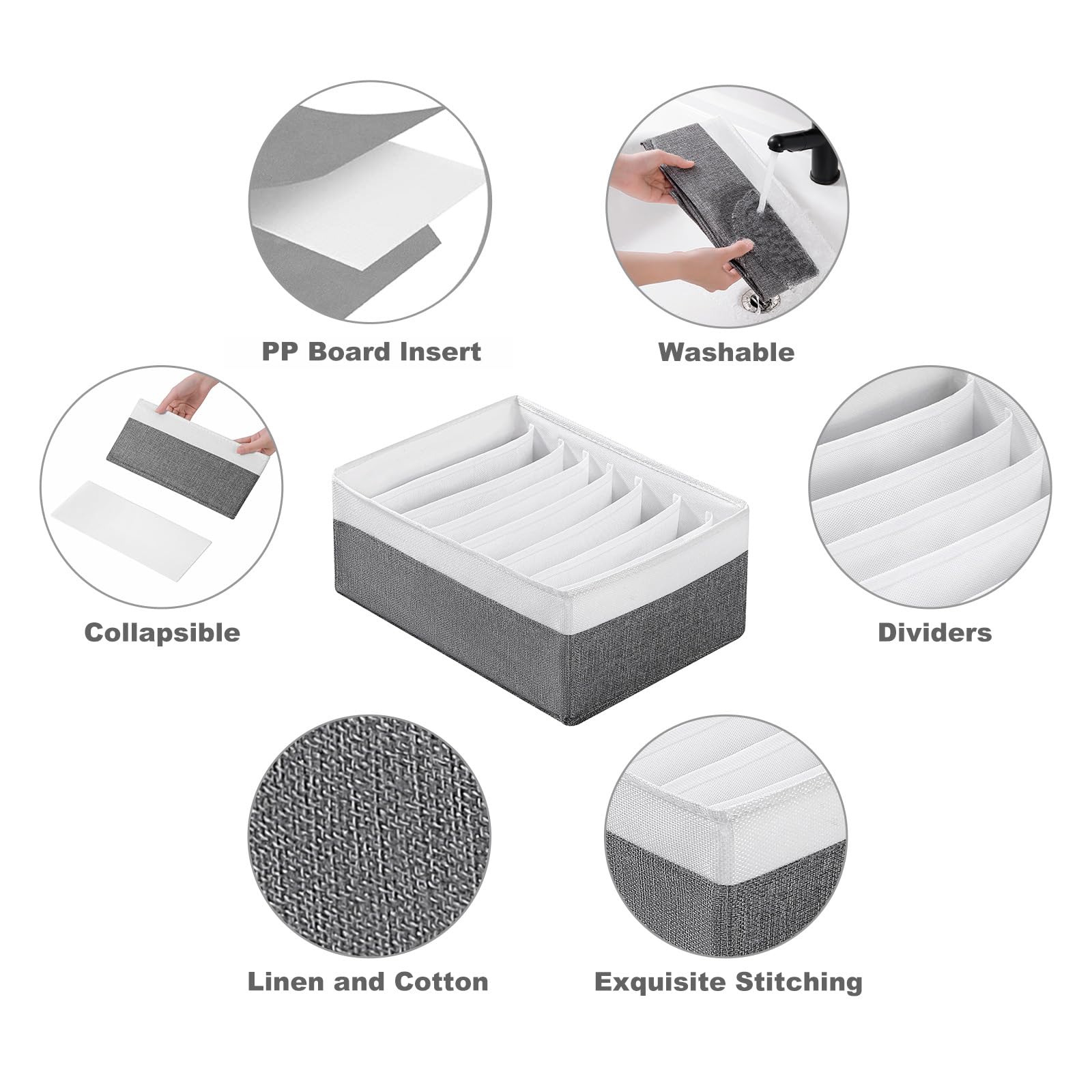 PP Board Insert

Washable

Collapsible

Dividers

Linen and Cotton

Exquisite Stitching