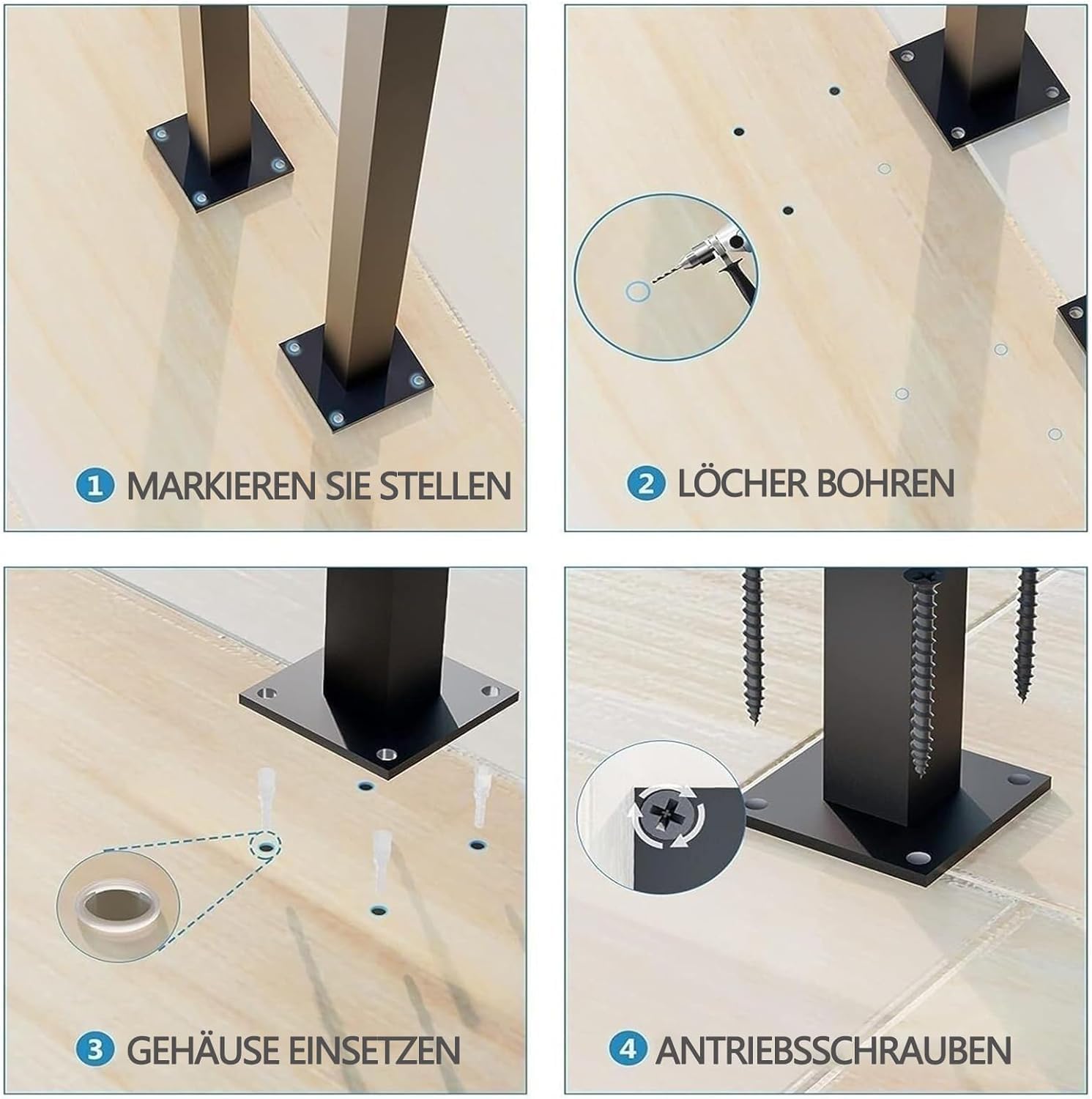 1 MARKIEREN SIE STELLEN

2 LÖCHER BOHREN

3 GEHÄUSE EINSETZEN

4 ANTRIEBSSCHRAUBEN