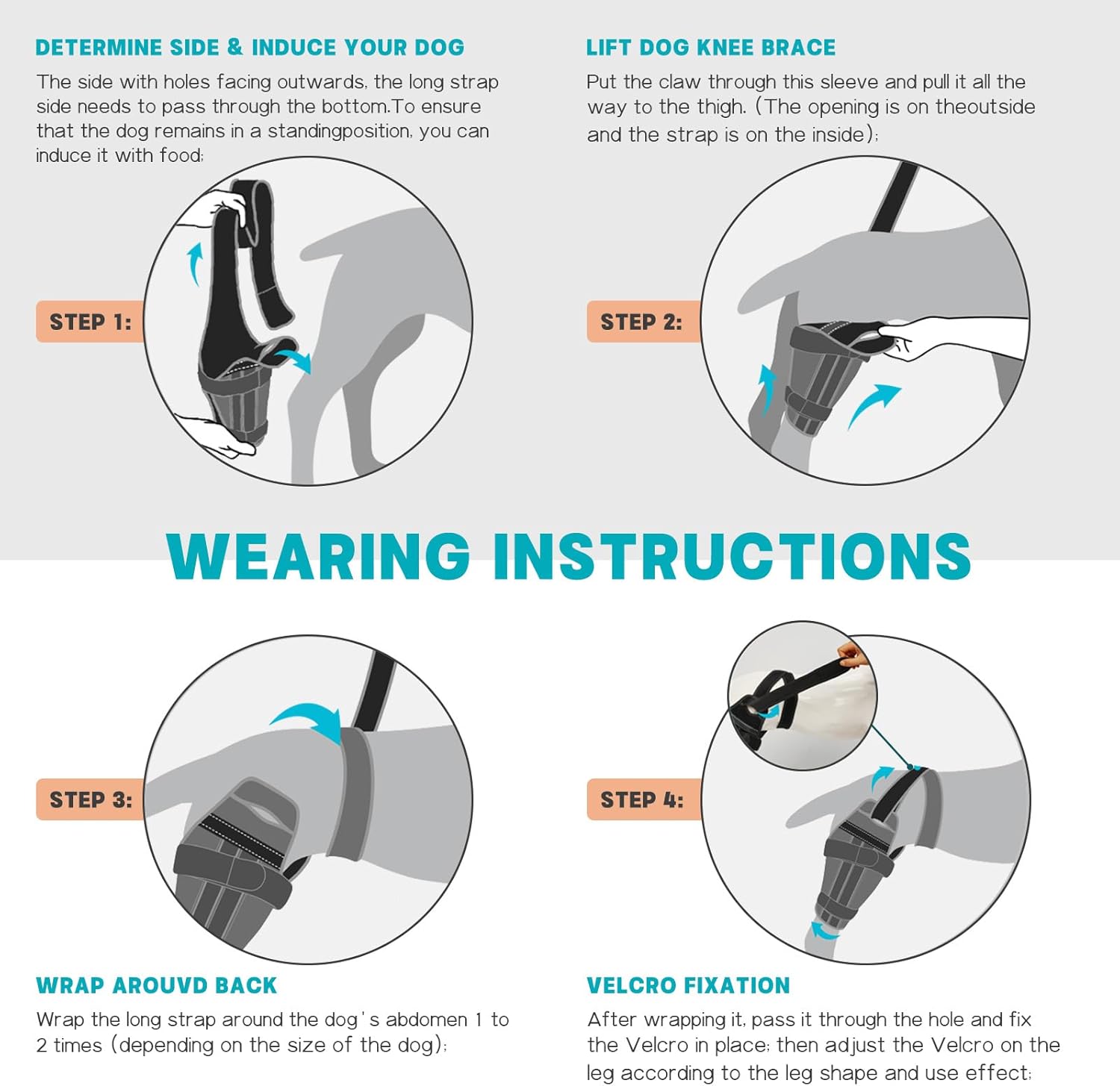 DETERMINE SIDE & INDUCE YOUR DOG

The side with holes facing outwards, the long strap side needs to pass through the bottom.To ensure that the dog remains in a standingposition, you can induce it with food;

STEP 1:

LIFT DOG KNEE BRACE

Put the claw through this sleeve and pull it all the way to the thigh. (The opening is on theoutside and the strap is on the inside);

STEP 2:

WEARING INSTRUCTIONS

STEP 3:

WRAP AROUVD BACK

Wrap the long strap around the dog's abdomen 1 to 2 times (depending on the size of the dog);

STEP 4:

VELCRO FIXATION

After wrapping it, pass it through the hole and fix the Velcro in place; then adjust the Velcro on the leg according to the leg shape and use effect;