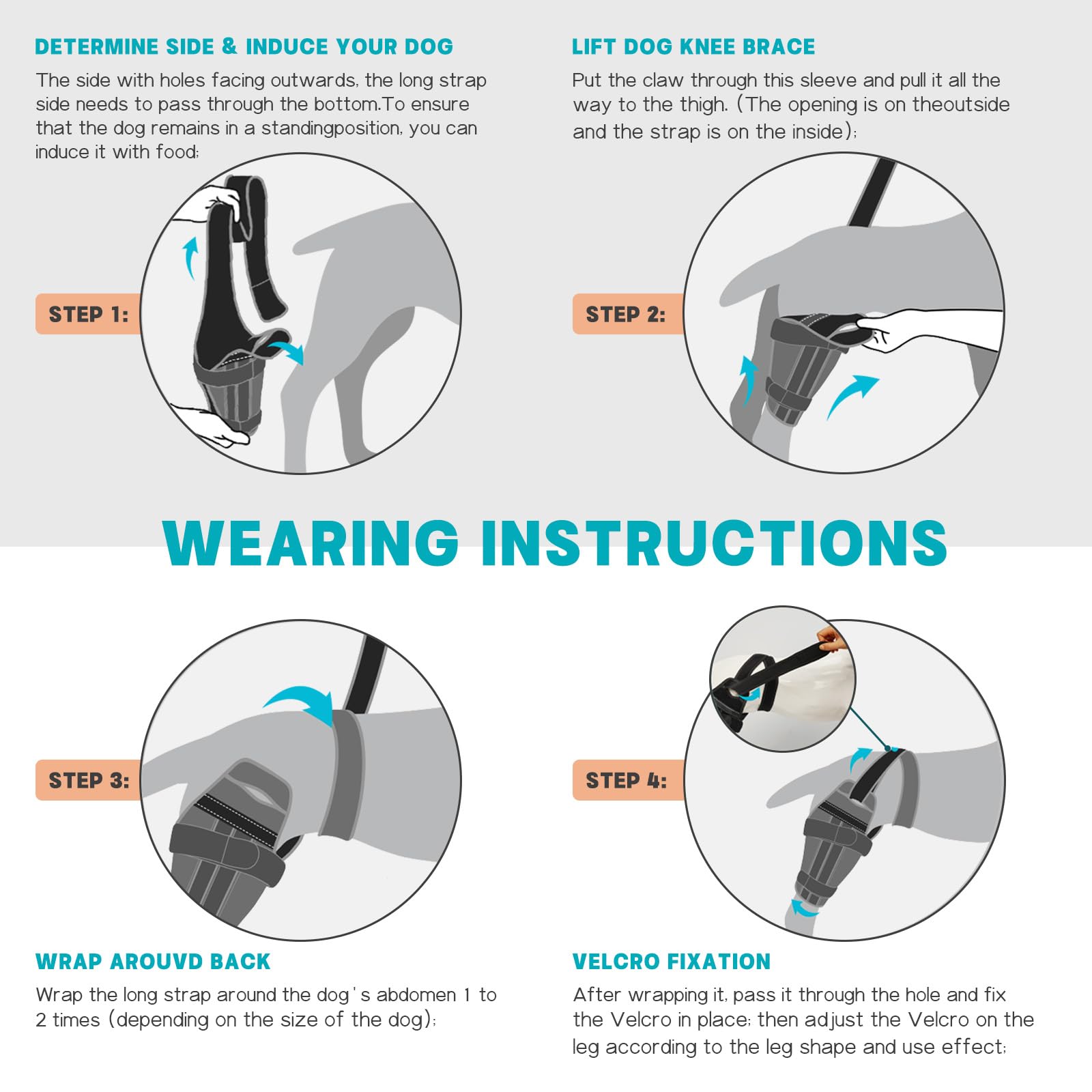 DETERMINE SIDE & INDUCE YOUR DOG

The side with holes facing outwards, the long strap side needs to pass through the bottom.To ensure that the dog remains in a standingposition, you can induce it with food;

STEP 1:

LIFT DOG KNEE BRACE

Put the claw through this sleeve and pull it all the way to the thigh. (The opening is on theoutside and the strap is on the inside);

STEP 2:

WEARING INSTRUCTIONS

STEP 3:

WRAP AROUVD BACK

Wrap the long strap around the dog's abdomen 1 to 2 times (depending on the size of the dog);

STEP 4:

VELCRO FIXATION

After wrapping it, pass it through the hole and fix the Velcro in place; then adjust the Velcro on the leg according to the leg shape and use effect;