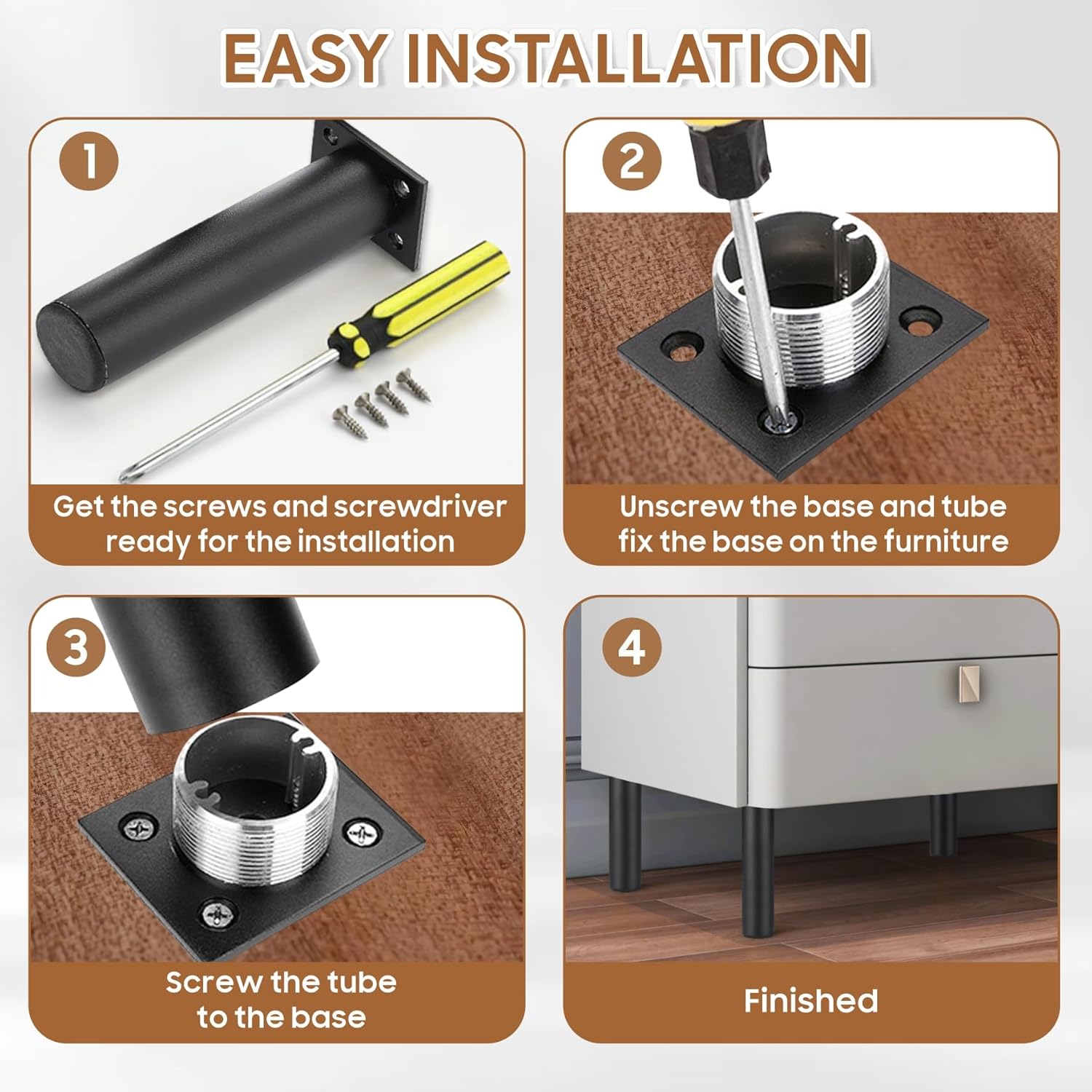 EASY INSTALLATION

1

Get the screws and screwdriver ready for the installation

2

Unscrew the base and tube fix the base on the furniture

3

Screw the tube to the base

4

Finished