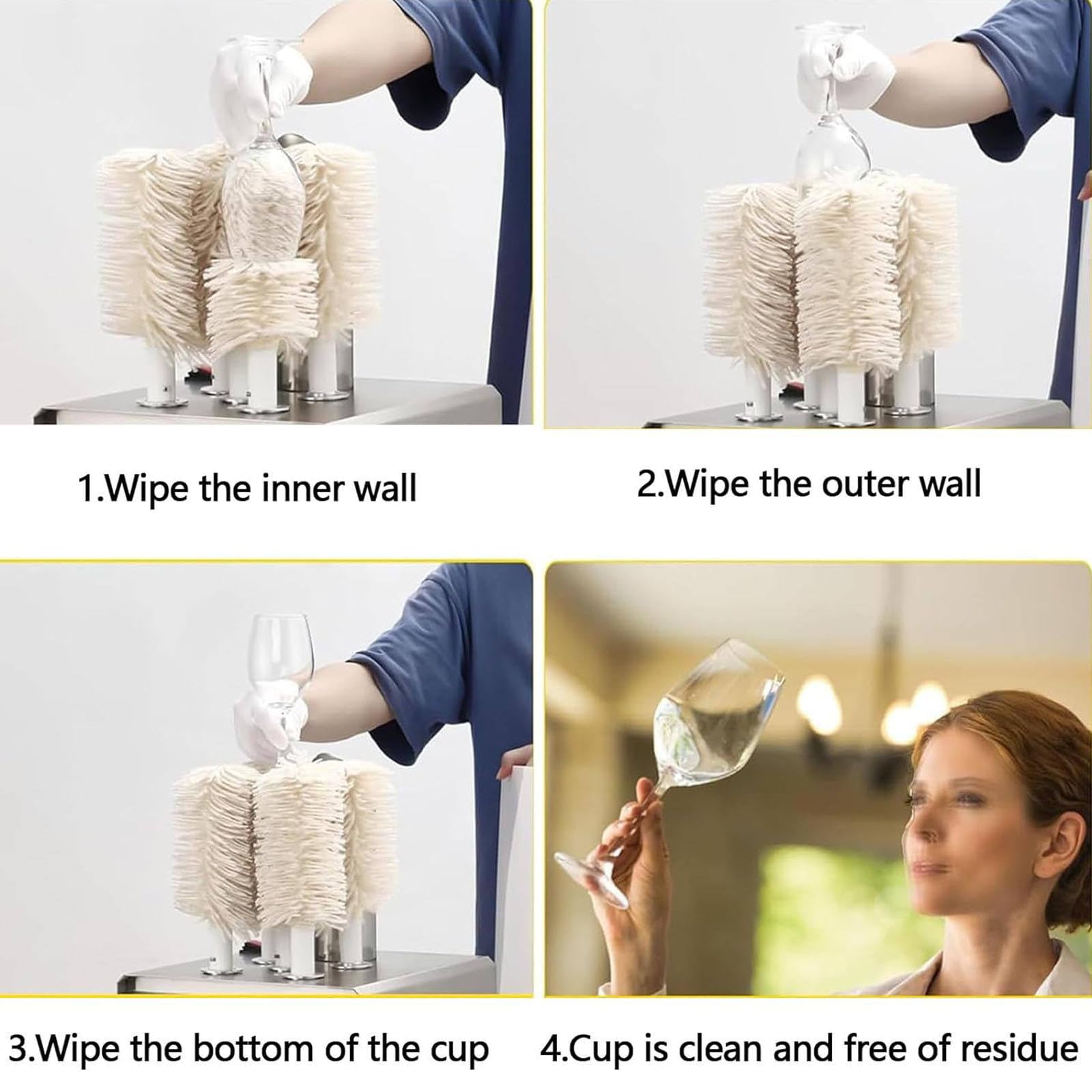 1.Wipe the inner wall

2.Wipe the outer wall

3.Wipe the bottom of the cup

4.Cup is clean and free of residue