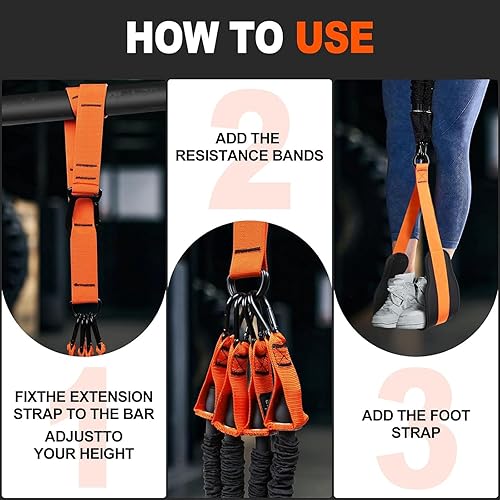 HOW TO USE

1

FIXTHE EXTENSION STRAP TO THE BAR

ADJUSTTO YOUR HEIGHT

2

ADD THE RESISTANCE BANDS

3

ADD THE FOOT STRAP