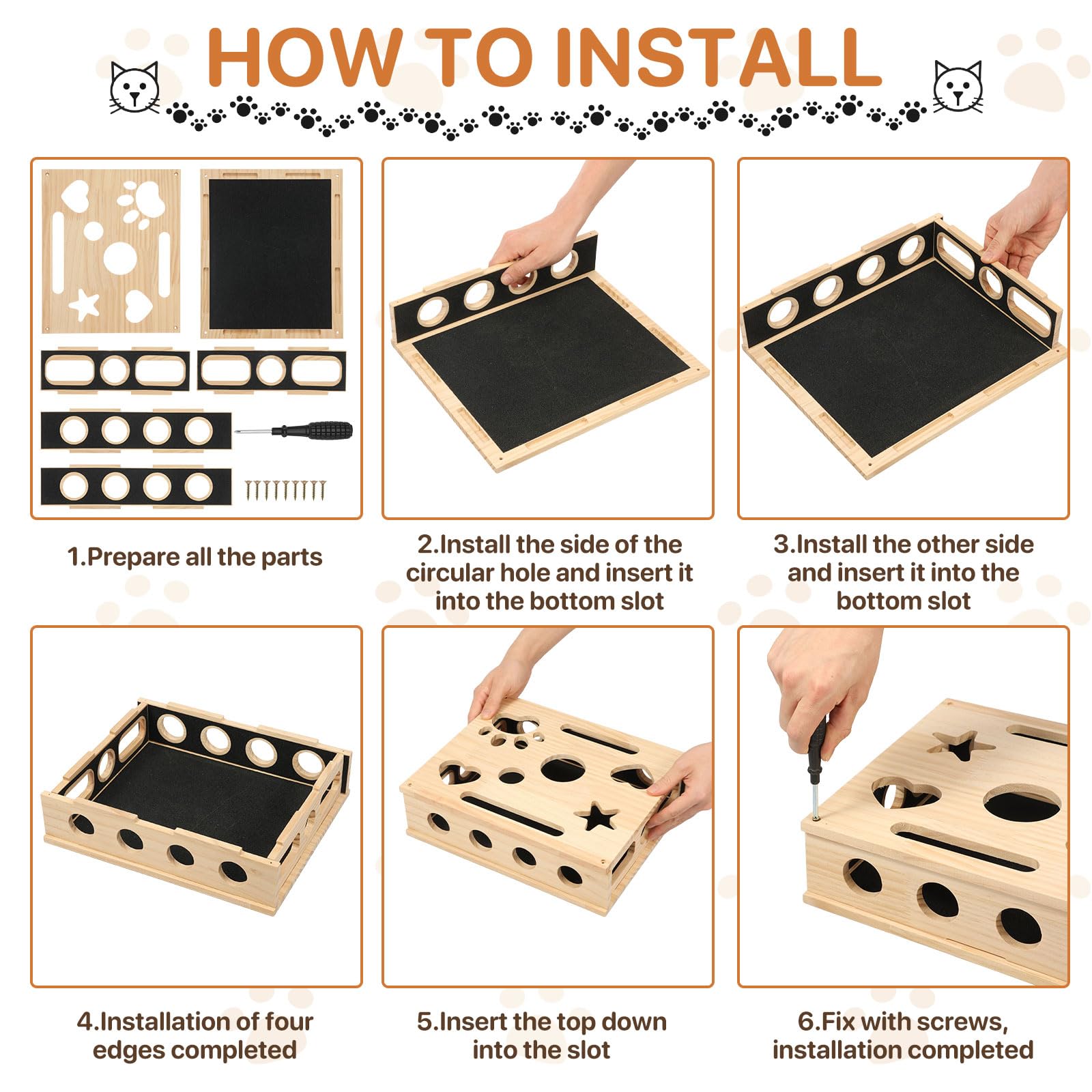 HOW TO INSTALL

1.Prepare all the parts

2.Install the side of the circular hole and insert it into the bottom slot

3.Install the other side and insert it into the bottom slot

4.Installation of four edges completed

5.Insert the top down into the slot

6.Fix with screws, installation completed