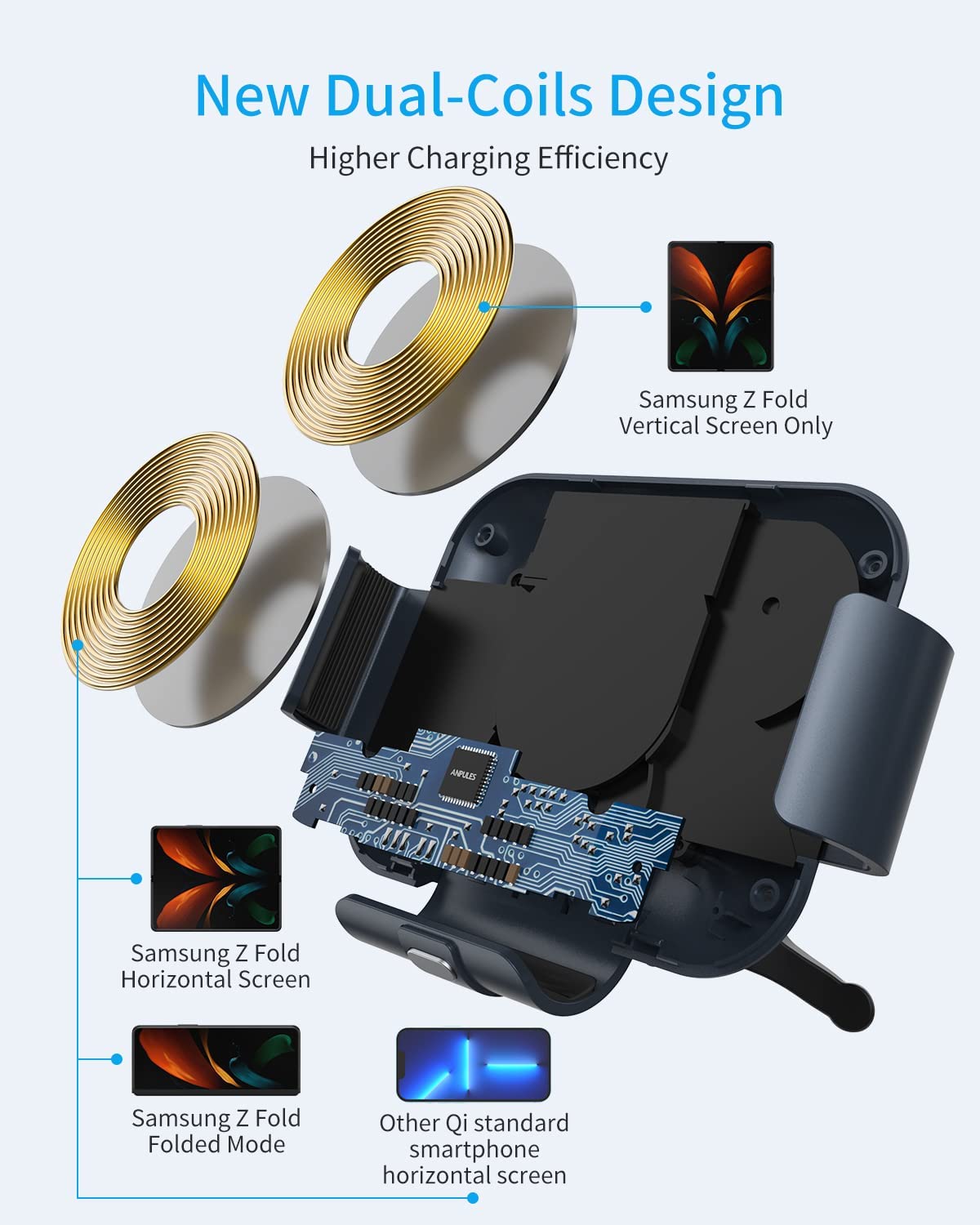 New Dual-Coils Design

Higher Charging Efficiency

Samsung Z Fold
Vertical Screen Only

ANPULES

Samsung Z Fold
Horizontal Screen

Samsung Z Fold
Folded Mode

Other Qi standard
smartphone
horizontal screen