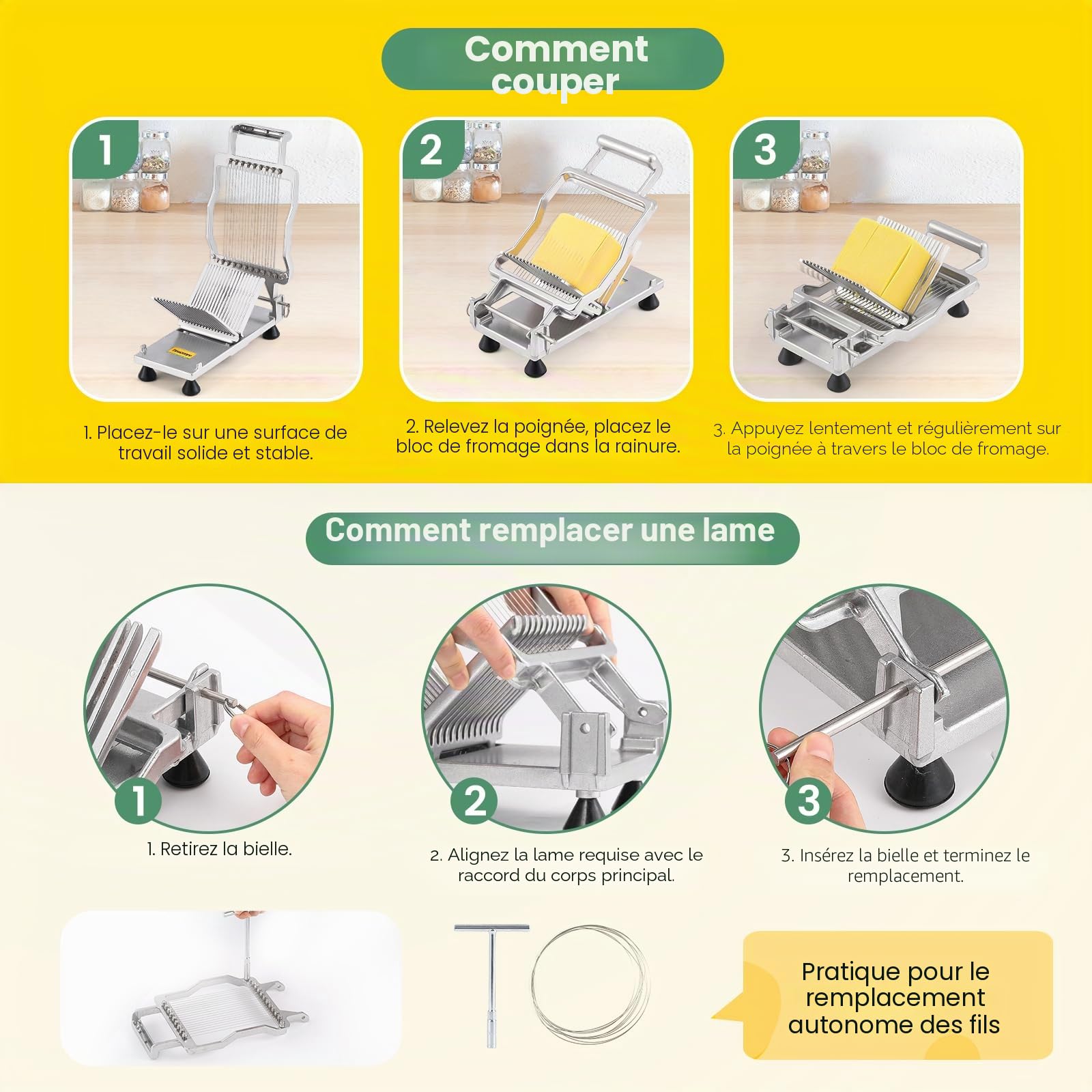 Comment couper

1

2

3

1. Placez-le sur une surface de travail solide et stable.

2. Relevez la poignée, placez le bloc de fromage dans la rainure.

3. Appuyez lentement et régulièrement sur la poignée à travers le bloc de fromage.

Comment remplacer une lame

1

2

3

1. Retirez la bielle.

2. Alignez la lame requise avec le raccord du corps principal.

3. Insérez la bielle et terminez le remplacement.

Pratique pour le remplacement autonome des fils