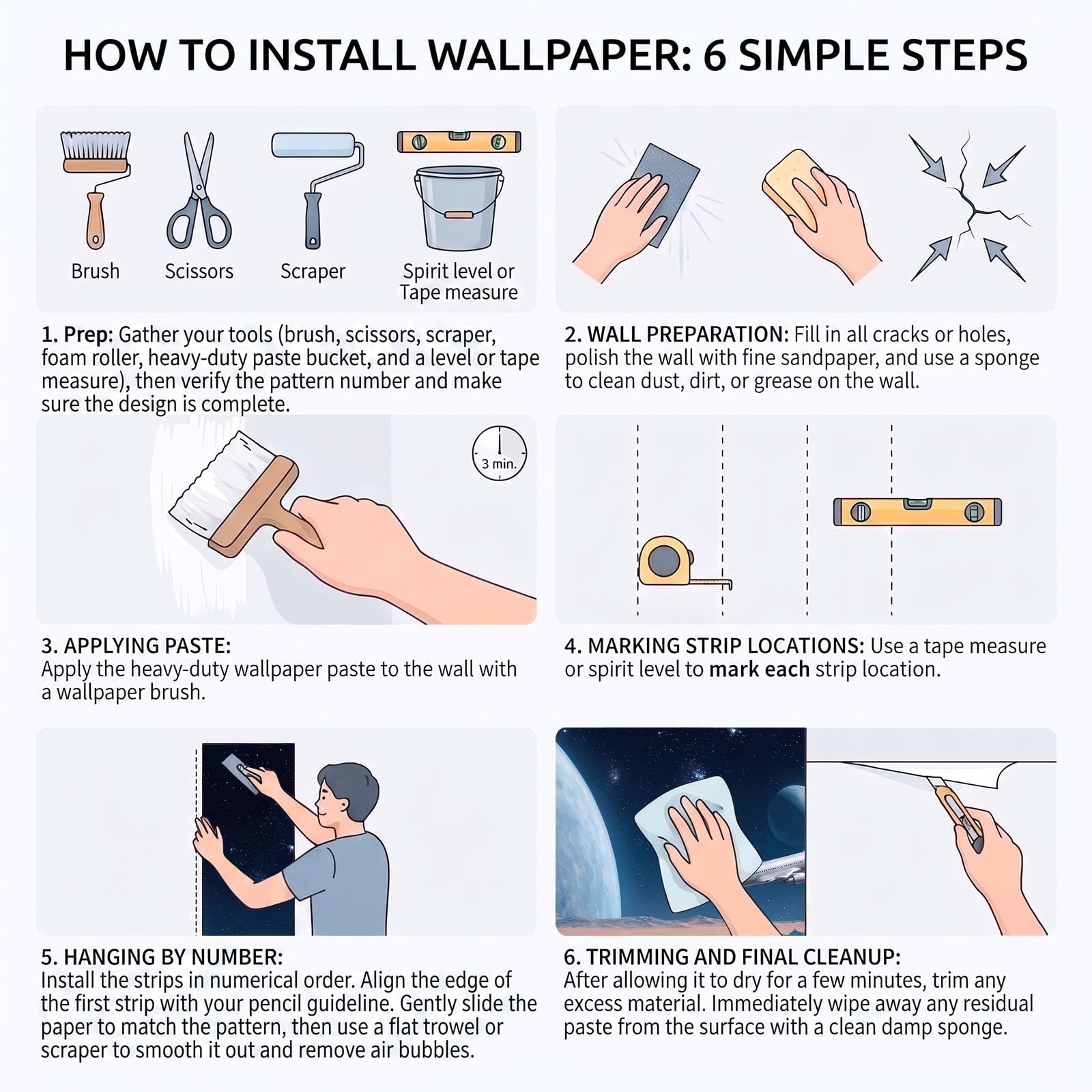 HOW TO INSTALL WALLPAPER: 6 SIMPLE STEPS

Brush
Scissors
Scraper
Spirit level or Tape measure

1. Prep: Gather your tools (brush, scissors, scraper, foam roller, heavy-duty paste bucket, and a level or tape measure), then verify the pattern number and make sure the design is complete.

2. WALL PREPARATION: Fill in all cracks or holes, polish the wall with fine sandpaper, and use a sponge to clean dust, dirt, or grease on the wall.

3 min.

3. APPLYING PASTE:
Apply the heavy-duty wallpaper paste to the wall with a wallpaper brush.

4. MARKING STRIP LOCATIONS: Use a tape measure or spirit level to mark each strip location.

5. HANGING BY NUMBER:
Install the strips in numerical order. Align the edge of the first strip with your pencil guideline. Gently slide the paper to match the pattern, then use a flat trowel or scraper to smooth it out and remove air bubbles.

6. TRIMMING AND FINAL CLEANUP:
After allowing it to dry for a few minutes, trim any excess material. Immediately wipe away any residual paste from the surface with a clean damp sponge.