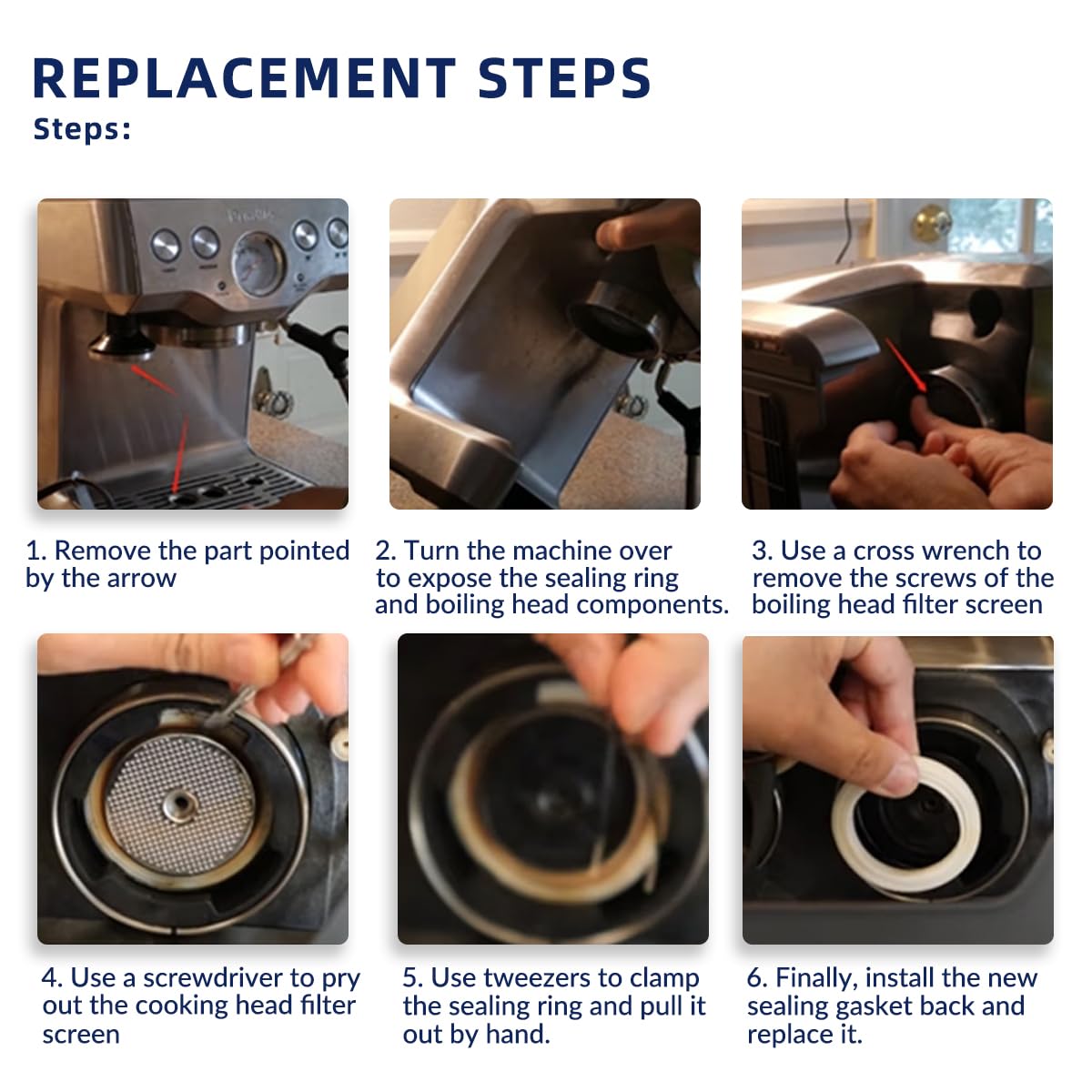 REPLACEMENT STEPS
Steps:

1. Remove the part pointed by the arrow

2. Turn the machine over to expose the sealing ring and boiling head components.

3. Use a cross wrench to remove the screws of the boiling head filter screen

4. Use a screwdriver to pry out the cooking head filter screen

5. Use tweezers to clamp the sealing ring and pull it out by hand.

6. Finally, install the new sealing gasket back and replace it.