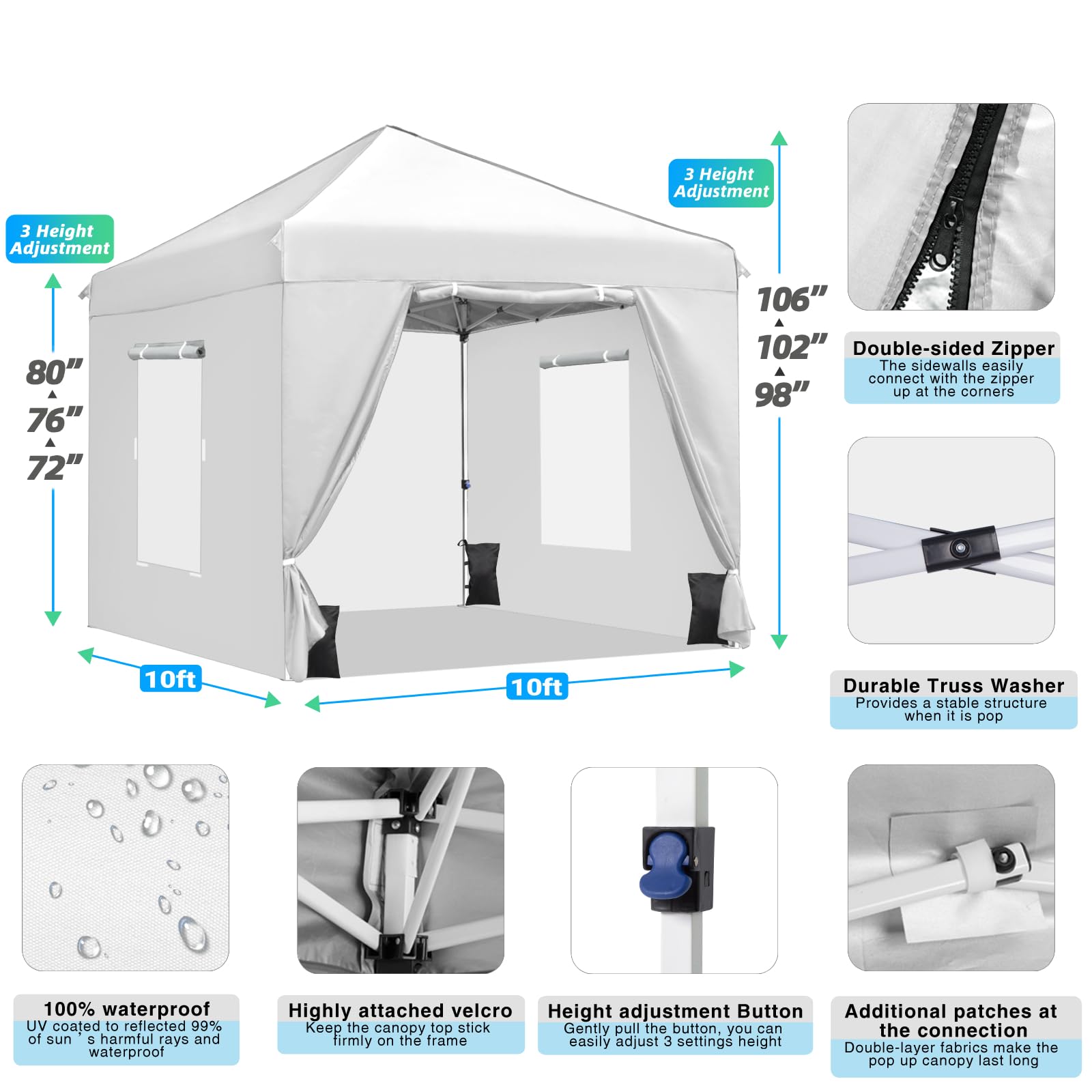 3 Height Adjustment

80"
76"
72"

3 Height Adjustment

106"
102"
98"

10ft

10ft

Double-sided Zipper
The sidewalls easily connect with the zipper up at the corners

Durable Truss Washer
Provides a stable structure when it is pop

100% waterproof
UV coated to reflected 99% of sun ' s harmful rays and waterproof

Highly attached velcro
Keep the canopy top stick firmly on the frame

Height adjustment Button
Gently pull the button, you can easily adjust 3 settings height

Additional patches at the connection
Double-layer fabrics make the pop up canopy last long