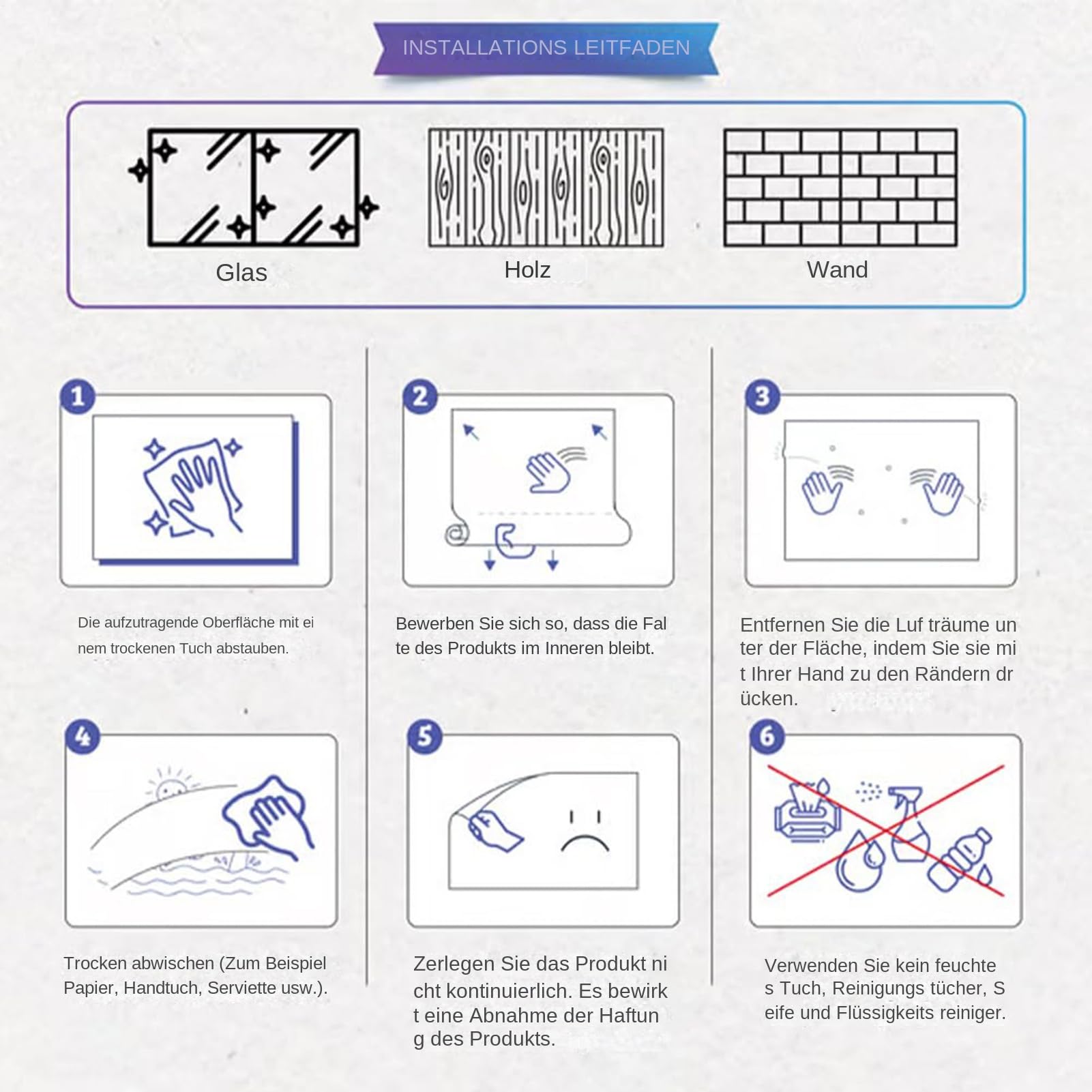 INSTALLATIONS LEITFADEN

Glas

Holz

Wand

1

Die aufzutragende Oberfläche mit ei nem trockenen Tuch abstauben.

2

Bewerben Sie sich so, dass die Fal te des Produkts im Inneren bleibt.

3

Entfernen Sie die Luf träume un ter der Fläche, indem Sie sie mi t Ihrer Hand zu den Rändern dr ücken.

4

Trocken abwischen (Zum Beispiel Papier, Handtuch, Serviette usw.).

5

Zerlegen Sie das Produkt ni cht kontinuierlich. Es bewirk t eine Abnahme der Haftun g des Produkts.

6

Verwenden Sie kein feuchte s Tuch, Reinigungs tücher, S eife und Flüssigkeits reiniger.