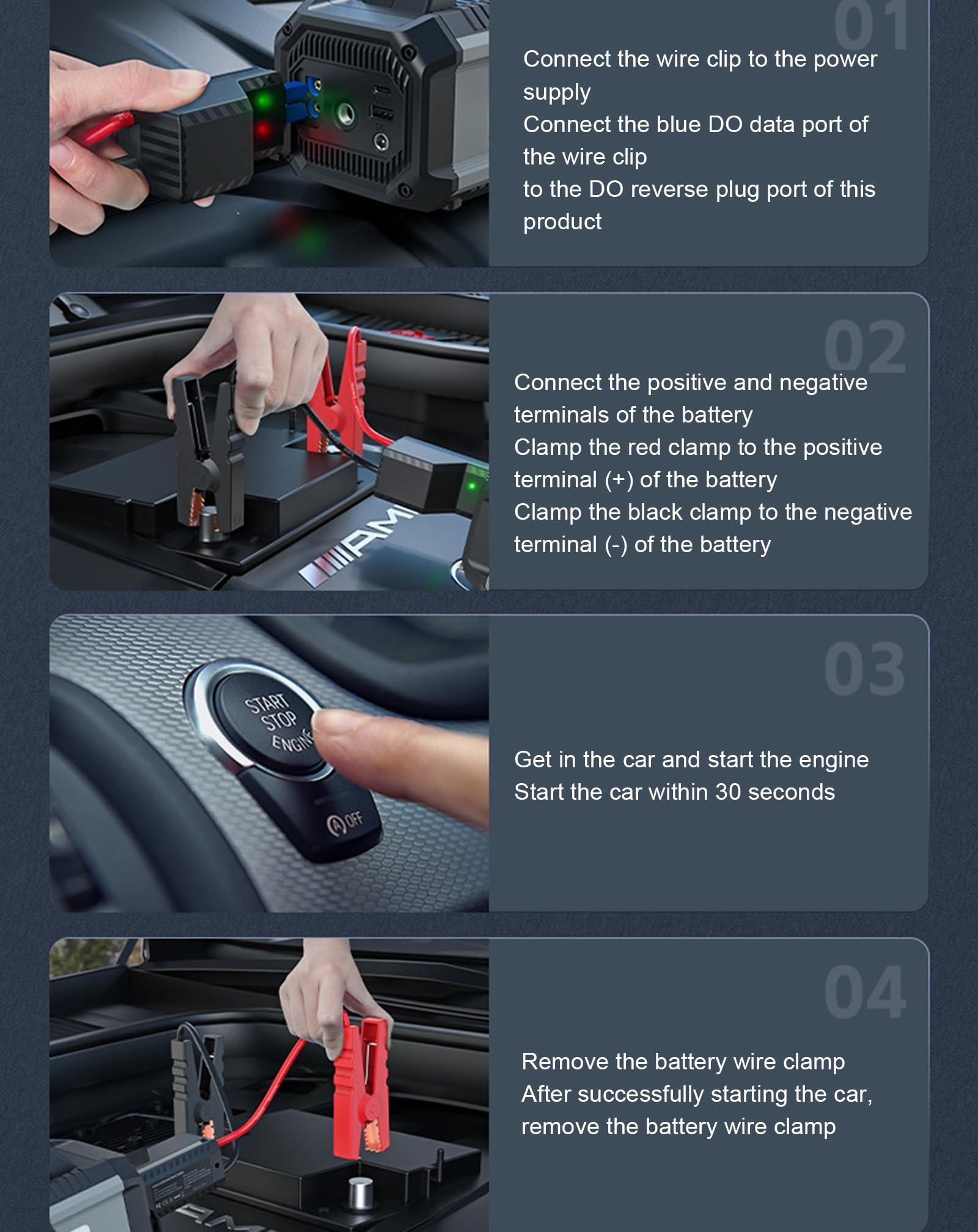 01

Connect the wire clip to the power supply
Connect the blue DO data port of the wire clip
to the DO reverse plug port of this product

AMG

02

Connect the positive and negative terminals of the battery
Clamp the red clamp to the positive terminal (+) of the battery
Clamp the black clamp to the negative terminal (-) of the battery

START STOP ENGINE

A OFF

03

Get in the car and start the engine
Start the car within 30 seconds

04

Remove the battery wire clamp
After successfully starting the car, remove the battery wire clamp