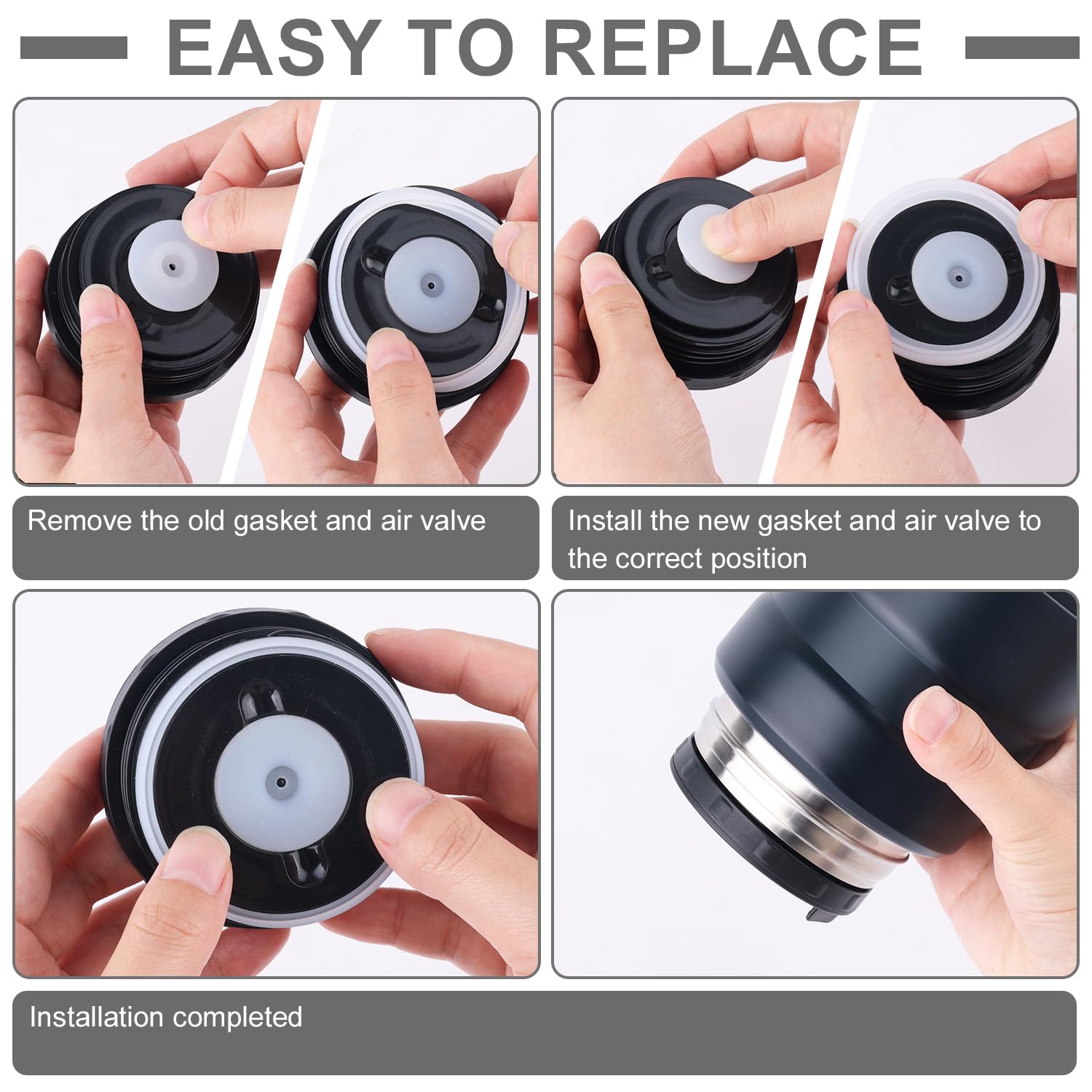 EASY TO REPLACE

Remove the old gasket and air valve

Install the new gasket and air valve to the correct position

Installation completed