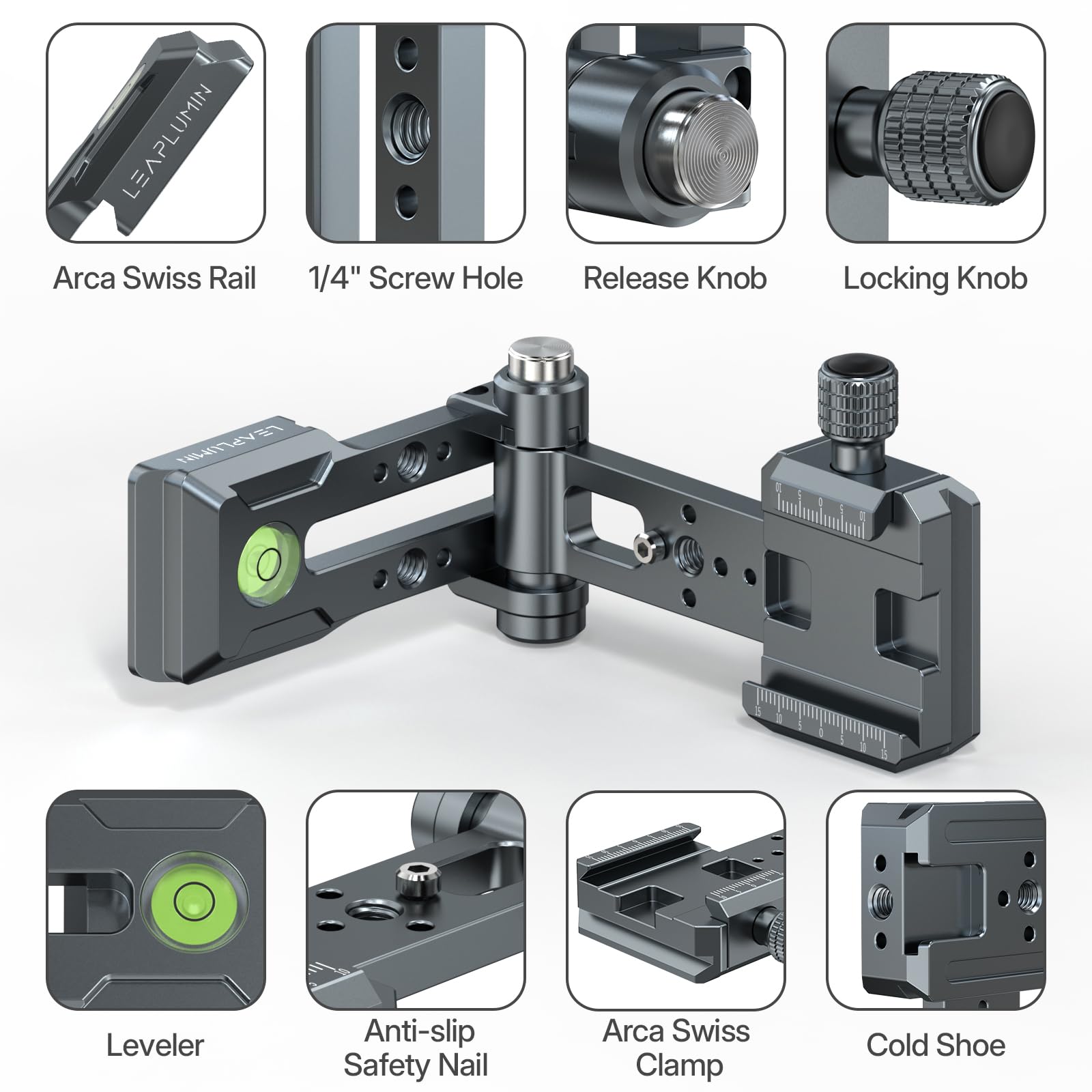 LEAPLUMIN

Arca Swiss Rail

1/4" Screw Hole

Release Knob

Locking Knob

LEAPLUMIN

10 5 0 5 10

15 10 5 0 5 10 15

Leveler

Anti-slip Safety Nail

Arca Swiss Clamp

Cold Shoe