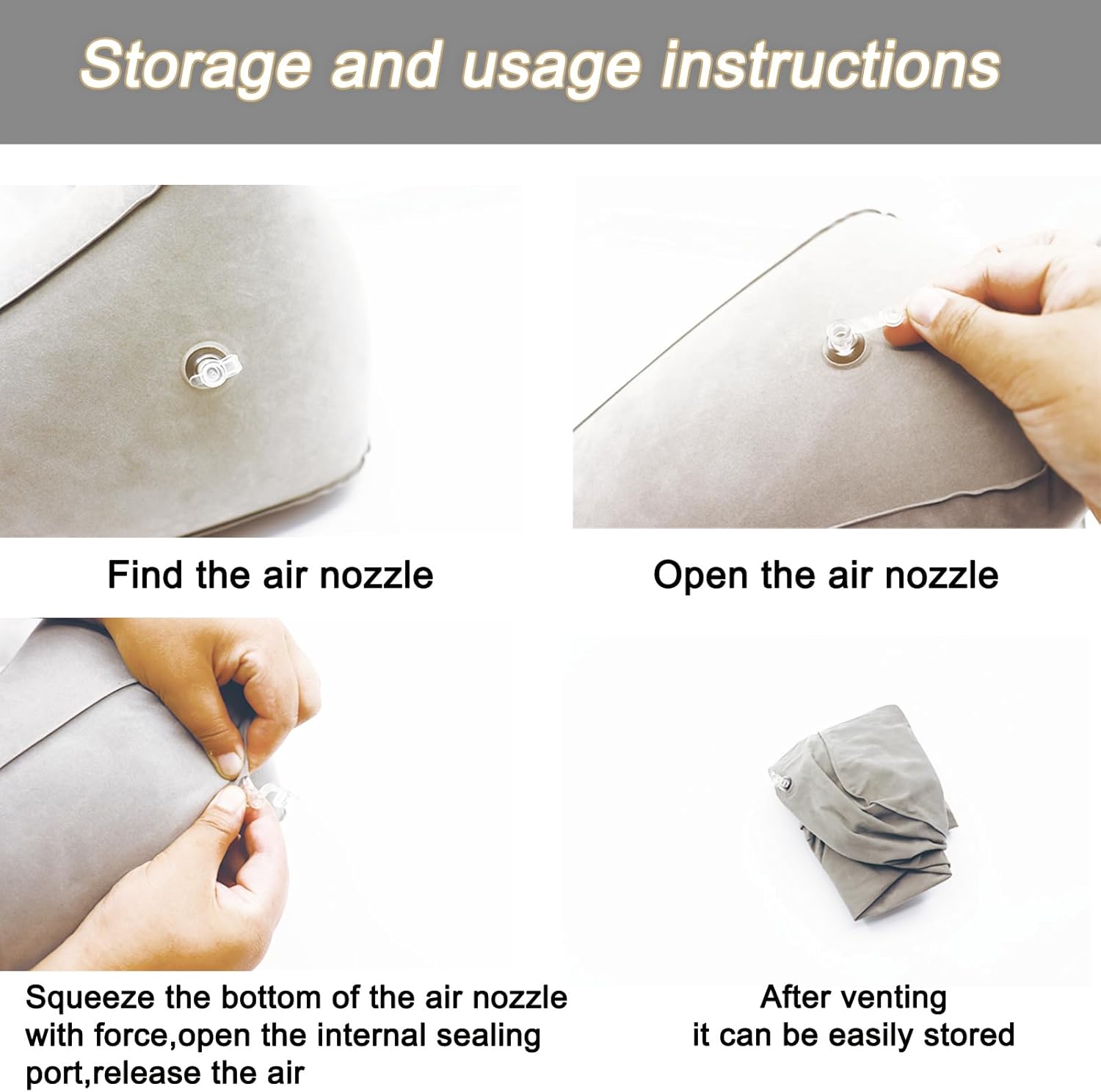 Storage and usage instructions

Find the air nozzle

Open the air nozzle

Squeeze the bottom of the air nozzle with force,open the internal sealing port,release the air

After venting
it can be easily stored