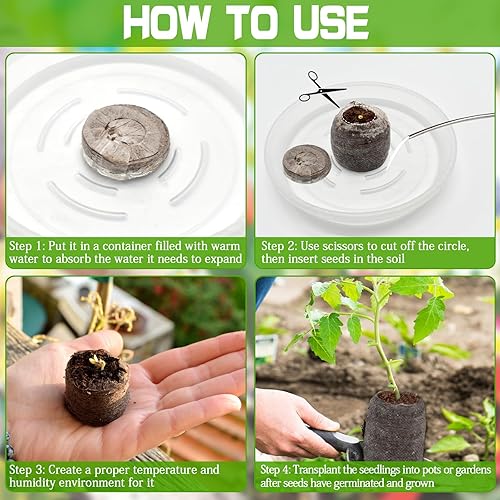 HOW TO USE

Step 1: Put it in a container filled with warm water to absorb the water it needs to expand

Step 2: Use scissors to cut off the circle, then insert seeds in the soil

Step 3: Create a proper temperature and humidity environment for it

Step 4: Transplant the seedlings into pots or gardens after seeds have germinated and grown