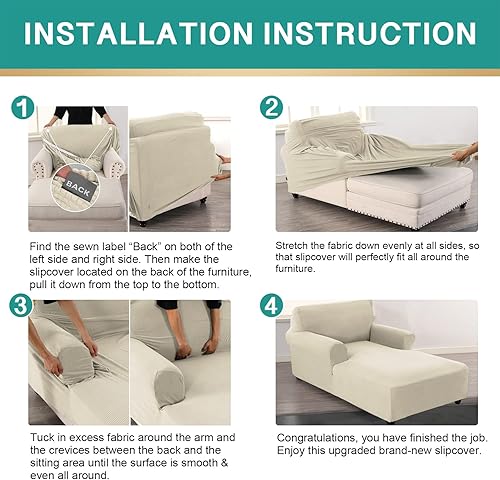 INSTALLATION INSTRUCTION

1

BACK

Find the sewn label “Back” on both of the left side and right side. Then make the slipcover located on the back of the furniture, pull it down from the top to the bottom.

2

Stretch the fabric down evenly at all sides, so that slipcover will perfectly fit all around the furniture.

3

Tuck in excess fabric around the arm and the crevices between the back and the sitting area until the surface is smooth & even all around.

4

Congratulations, you have finished the job. Enjoy this upgraded brand-new slipcover.