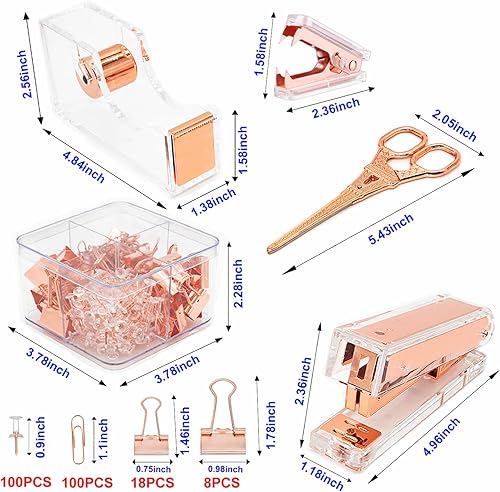 2.56inch
4.84inch
1.58inch
1.38inch
1.58inch
2.36inch
2.05inch
5.43inch
2.28inch
3.78inch
3.78inch
2.36inch
4.96inch
1.18inch
0.9inch
1.1inch
1.46inch
0.75inch
1.78inch
0.98inch
100PCS
100PCS
18PCS
8PCS