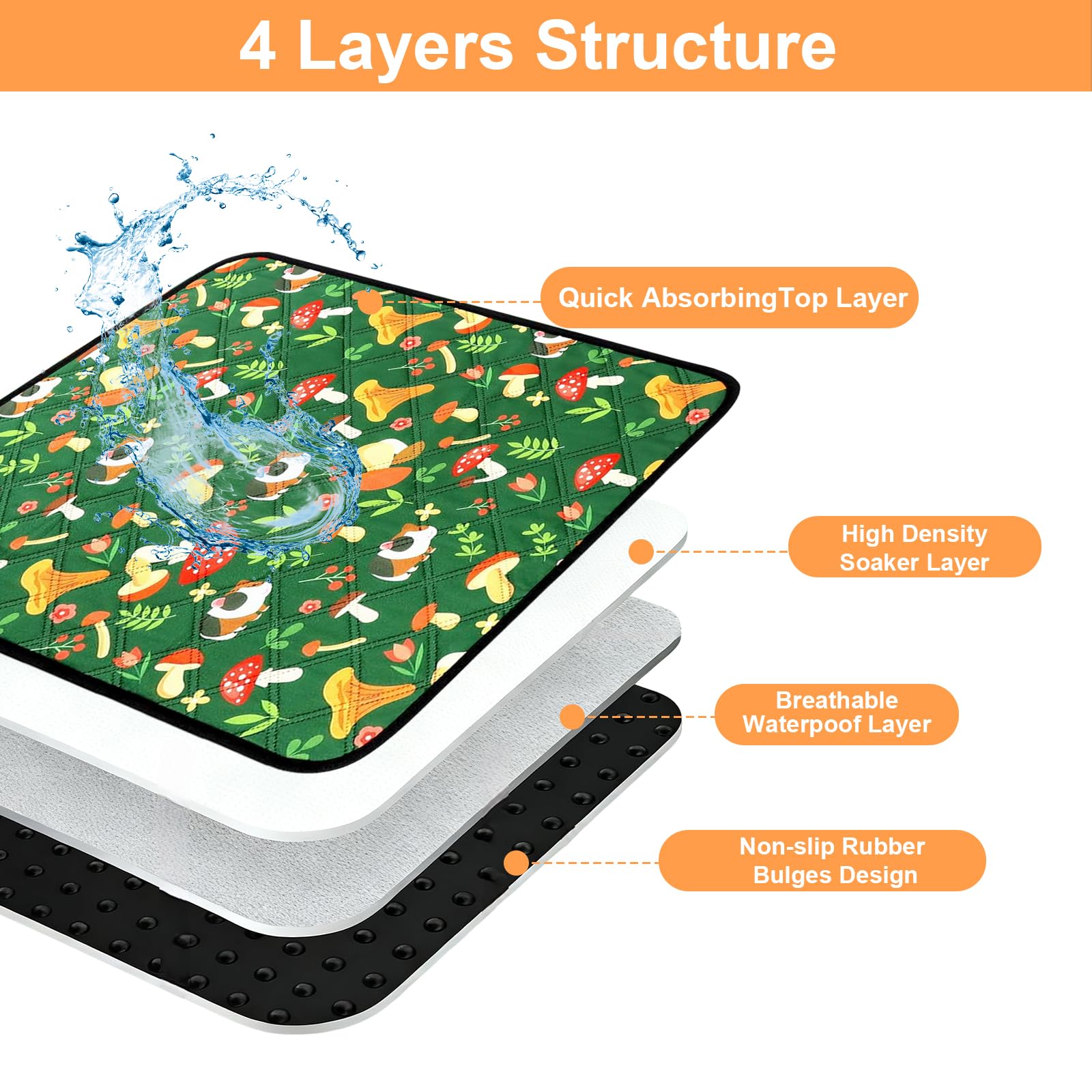 4 Layers Structure

Quick AbsorbingTop Layer

High Density Soaker Layer

Breathable Waterpoof Layer

Non-slip Rubber Bulges Design