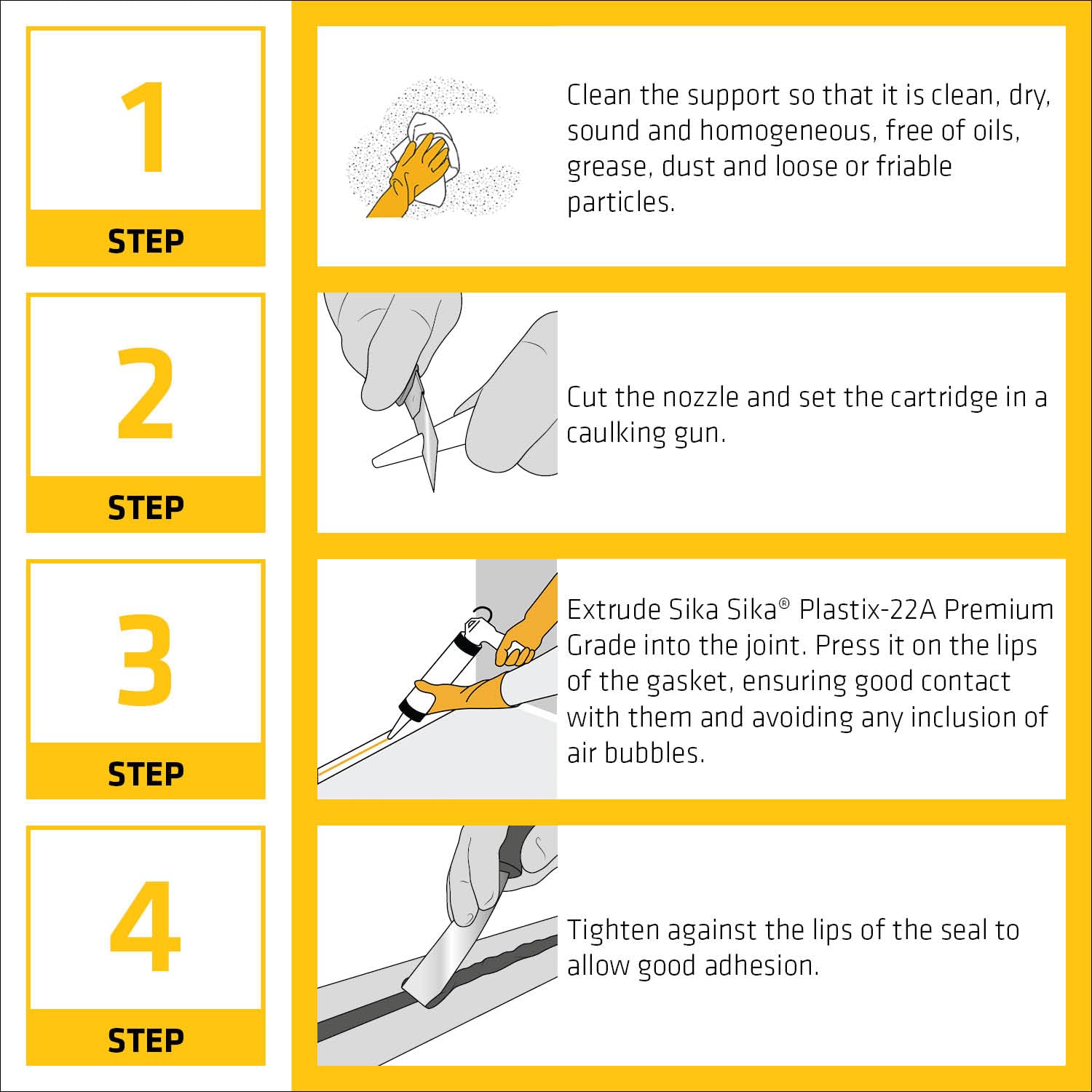 1

STEP

Clean the support so that it is clean, dry, sound and homogeneous, free of oils, grease, dust and loose or friable particles.

2

STEP

Cut the nozzle and set the cartridge in a caulking gun.

3

STEP

Extrude Sika Sika® Plastix-22A Premium Grade into the joint. Press it on the lips of the gasket, ensuring good contact with them and avoiding any inclusion of air bubbles.

4

STEP

Tighten against the lips of the seal to allow good adhesion.