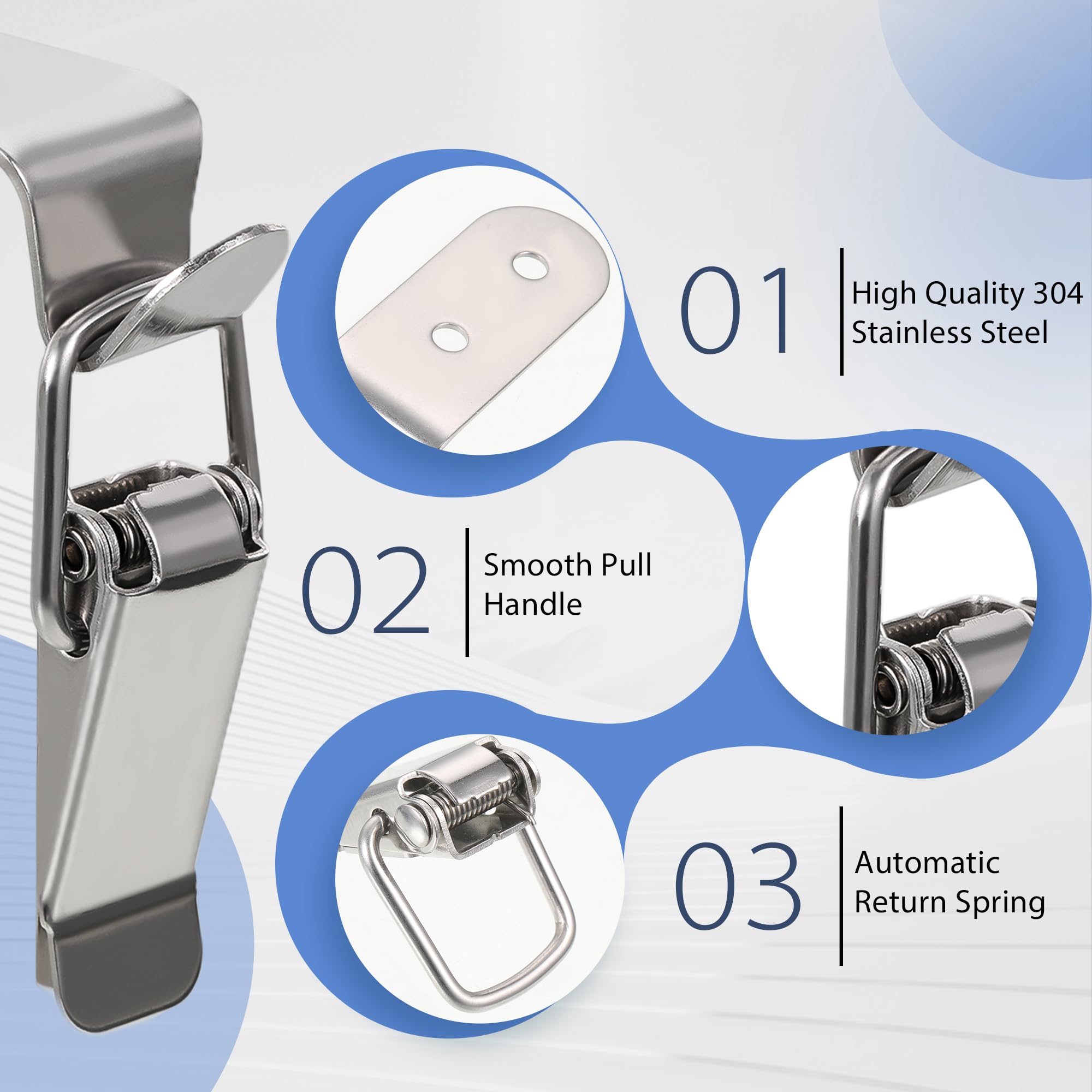 01
High Quality 304 Stainless Steel

02
Smooth Pull Handle

03
Automatic Return Spring