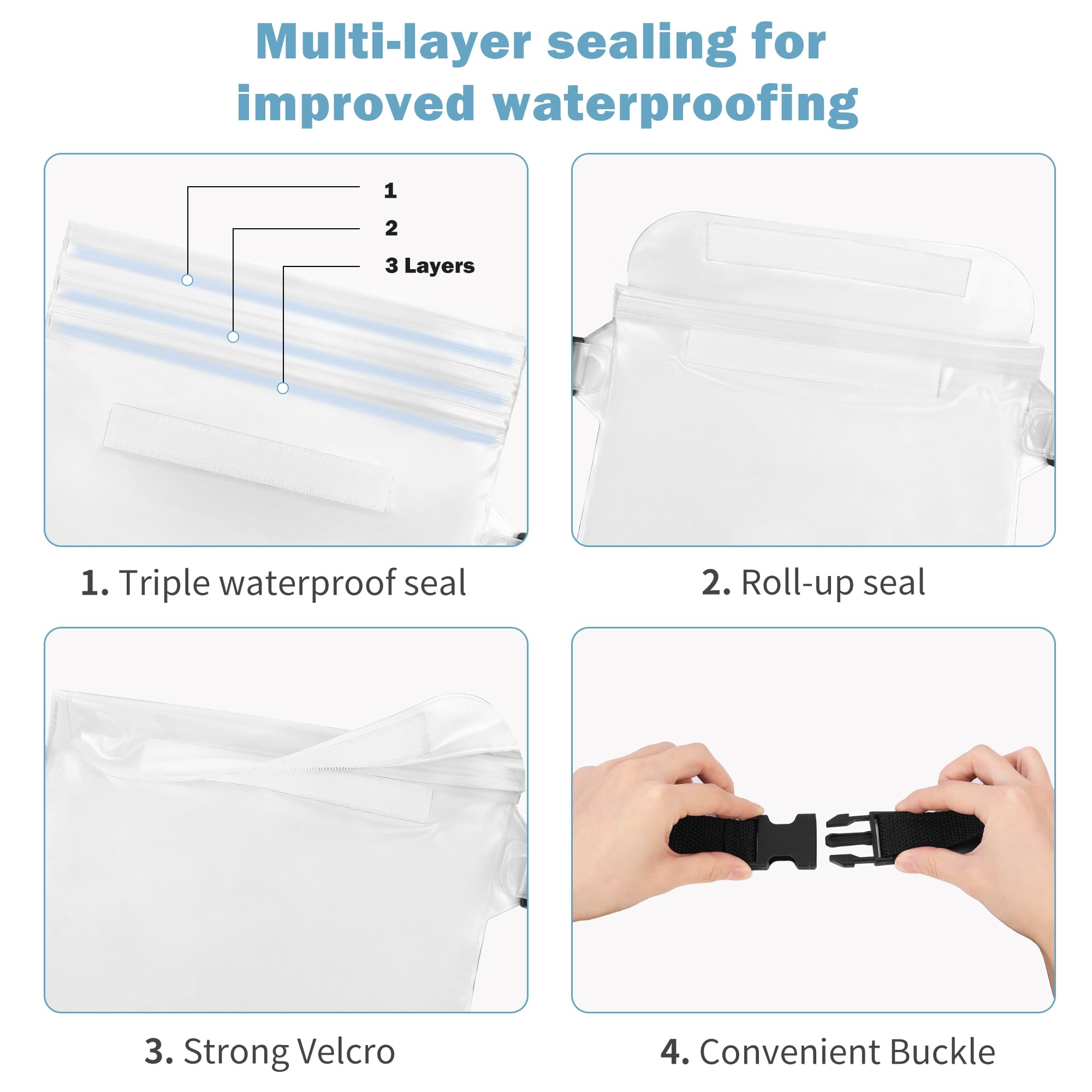 Multi-layer sealing for improved waterproofing

1
2
3 Layers

1. Triple waterproof seal

2. Roll-up seal

3. Strong Velcro

4. Convenient Buckle