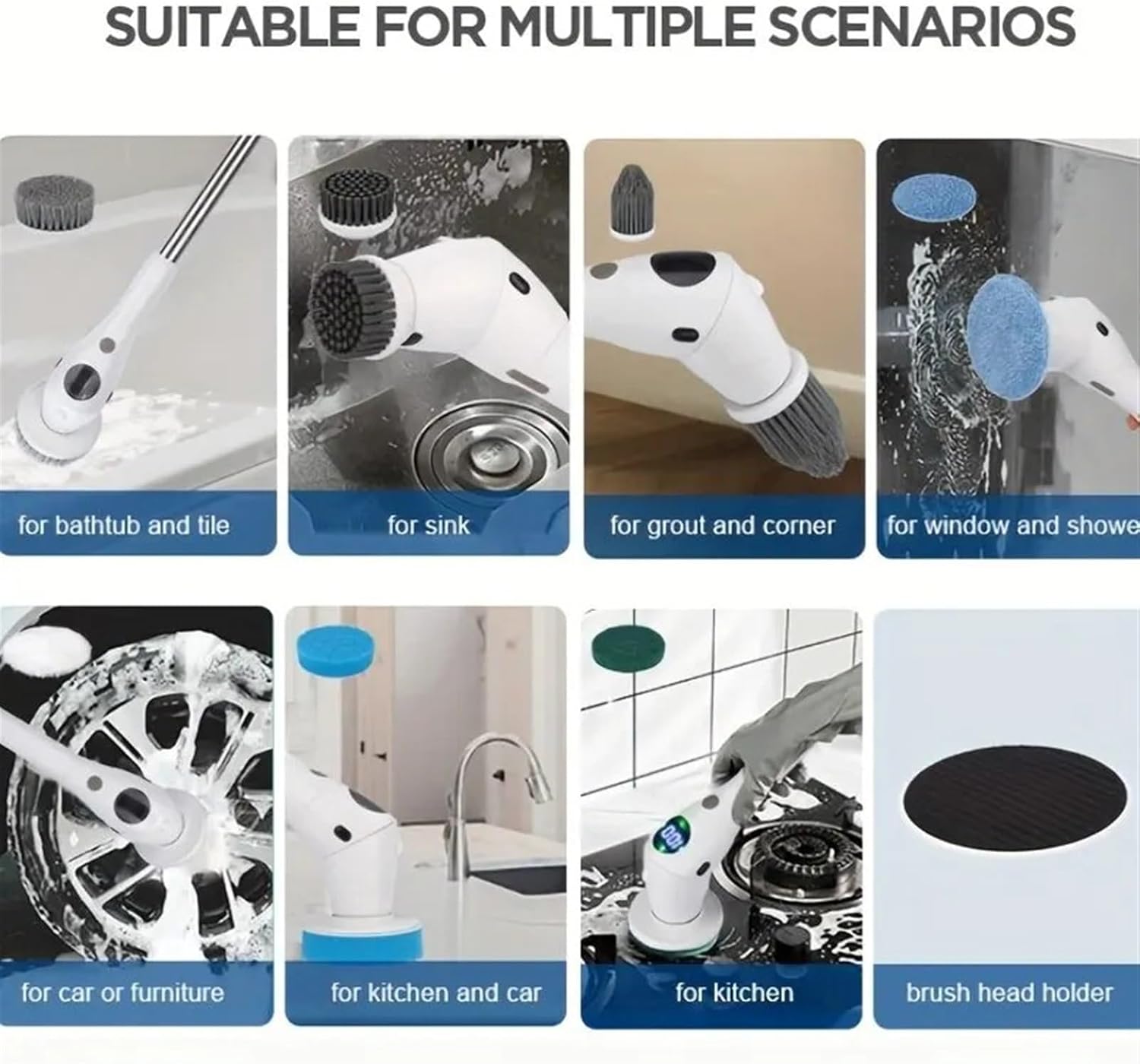 SUITABLE FOR MULTIPLE SCENARIOS

for bathtub and tile

for sink

for grout and corner

for window and showe

for car or furniture

for kitchen and car

for kitchen

brush head holder