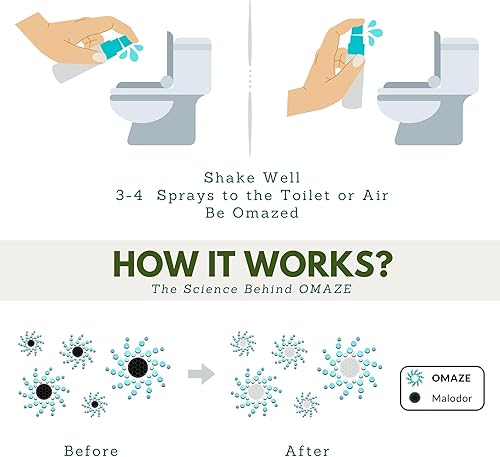 Shake Well
3-4 Sprays to the Toilet or Air
Be Omazed

HOW IT WORKS?
The Science Behind OMAZE

OMAZE
Malodor

Before
After