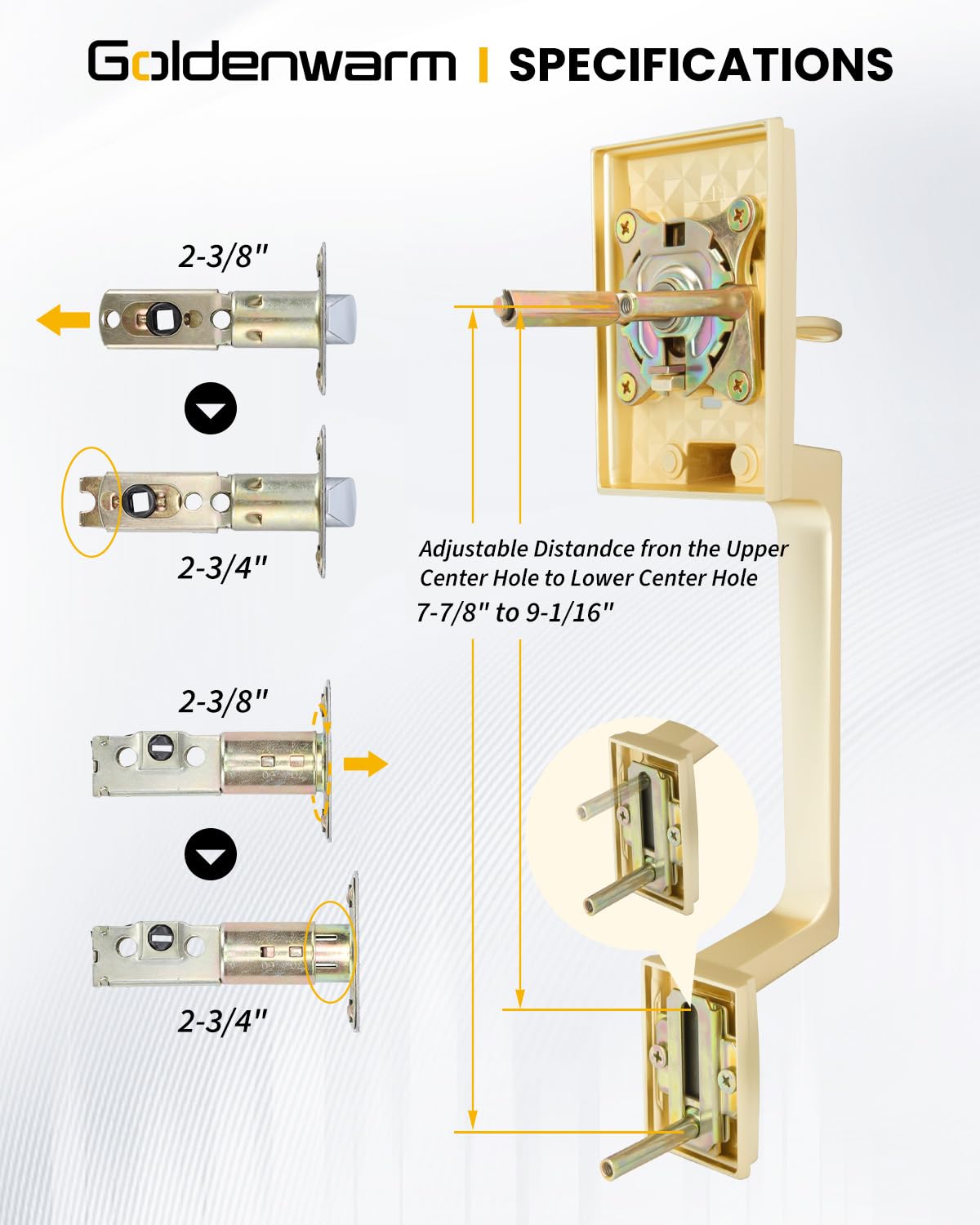 Goldenwarm | SPECIFICATIONS

2-3/8"

2-3/4"

2-3/8"

2-3/4"

Adjustable Distandce fron the Upper Center Hole to Lower Center Hole
7-7/8" to 9-1/16"