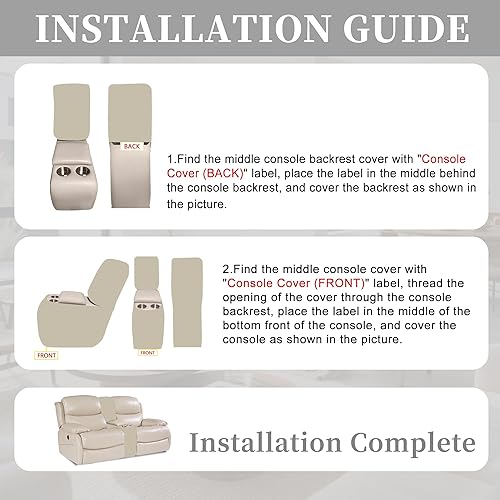 INSTALLATION GUIDE

BACK

1.Find the middle console backrest cover with "Console Cover (BACK)" label, place the label in the middle behind the console backrest, and cover the backrest as shown in the picture.

FRONT

FRONT

2.Find the middle console cover with "Console Cover (FRONT)" label, thread the opening of the cover through the console backrest, place the label in the middle of the bottom front of the console, and cover the console as shown in the picture.

Installation Complete