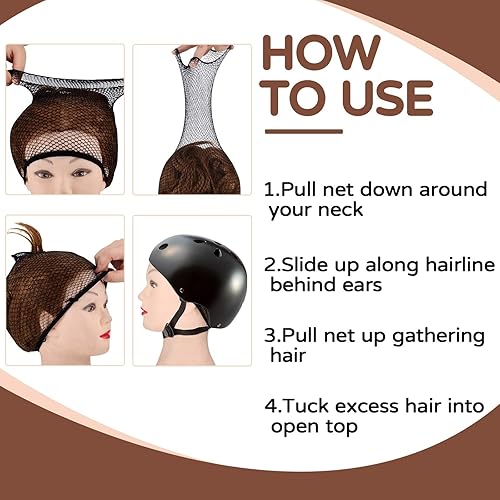 HOW TO USE

1.Pull net down around your neck

2.Slide up along hairline behind ears

3.Pull net up gathering hair

4.Tuck excess hair into open top