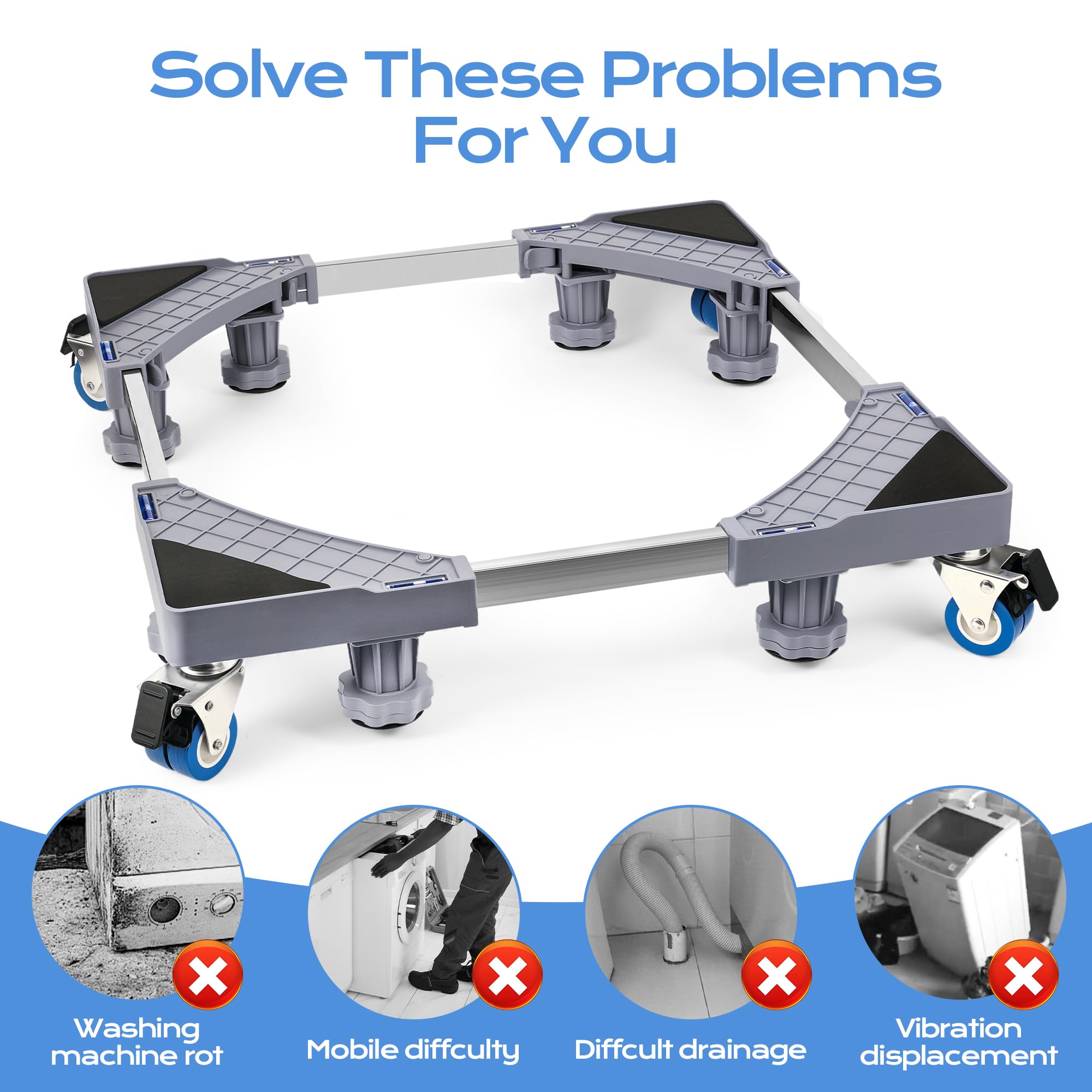 Solve These Problems For You

Washing machine rot

Mobile diffculty

Diffcult drainage

Vibration displacement