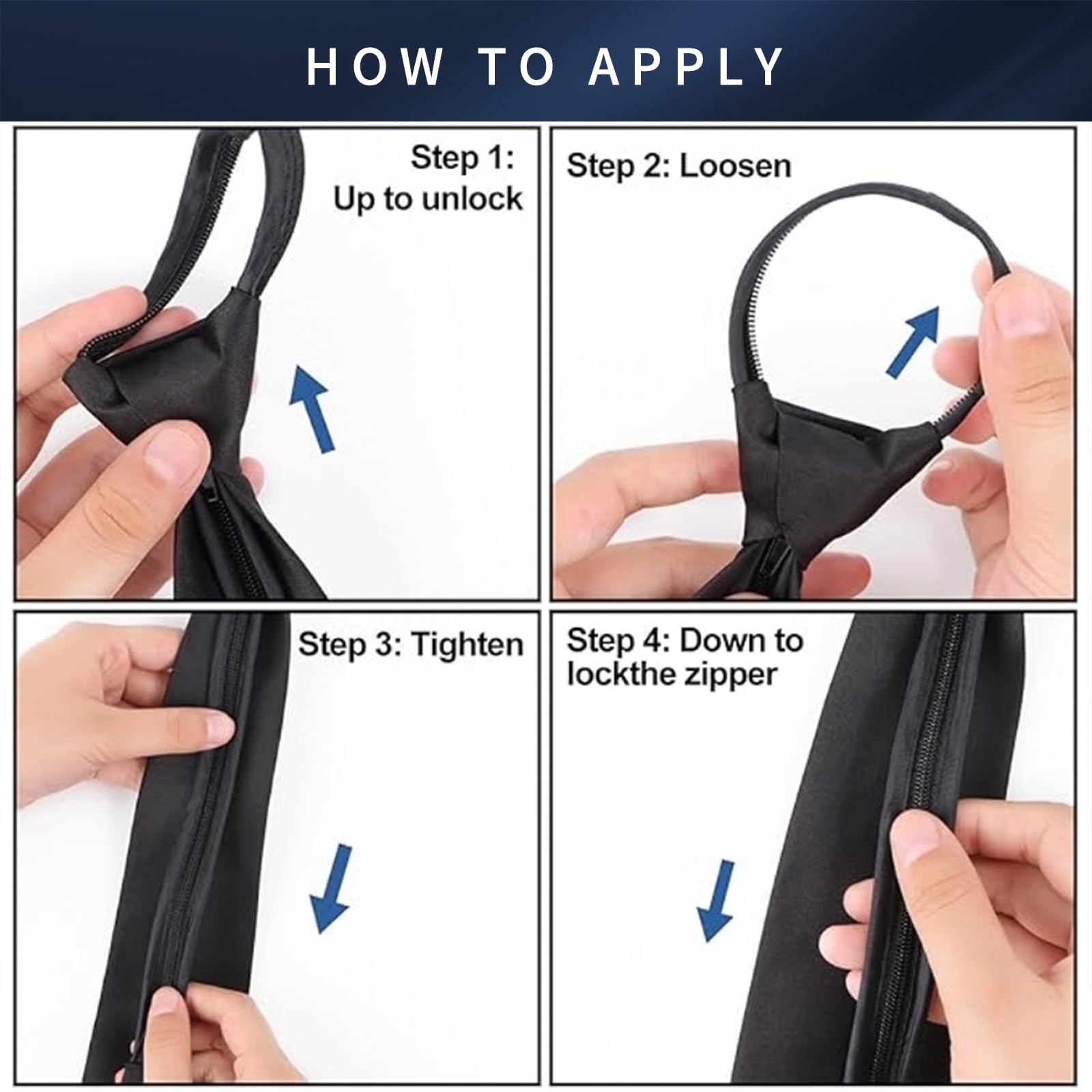 HOW TO APPLY

Step 1:
Up to unlock

Step 2: Loosen

Step 3: Tighten

Step 4: Down to lockthe zipper