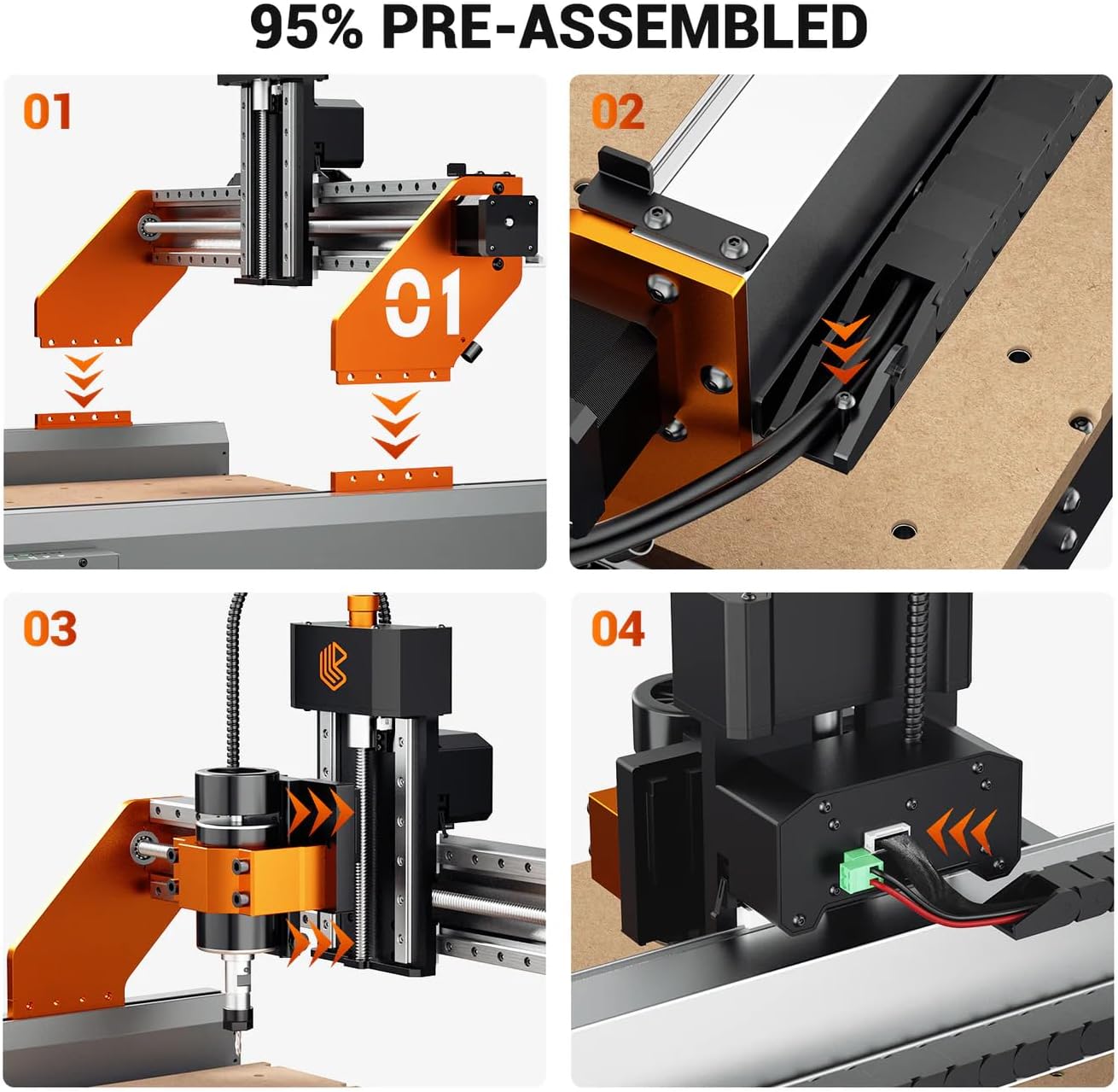 95% PRE-ASSEMBLED

01

01

02

03

04