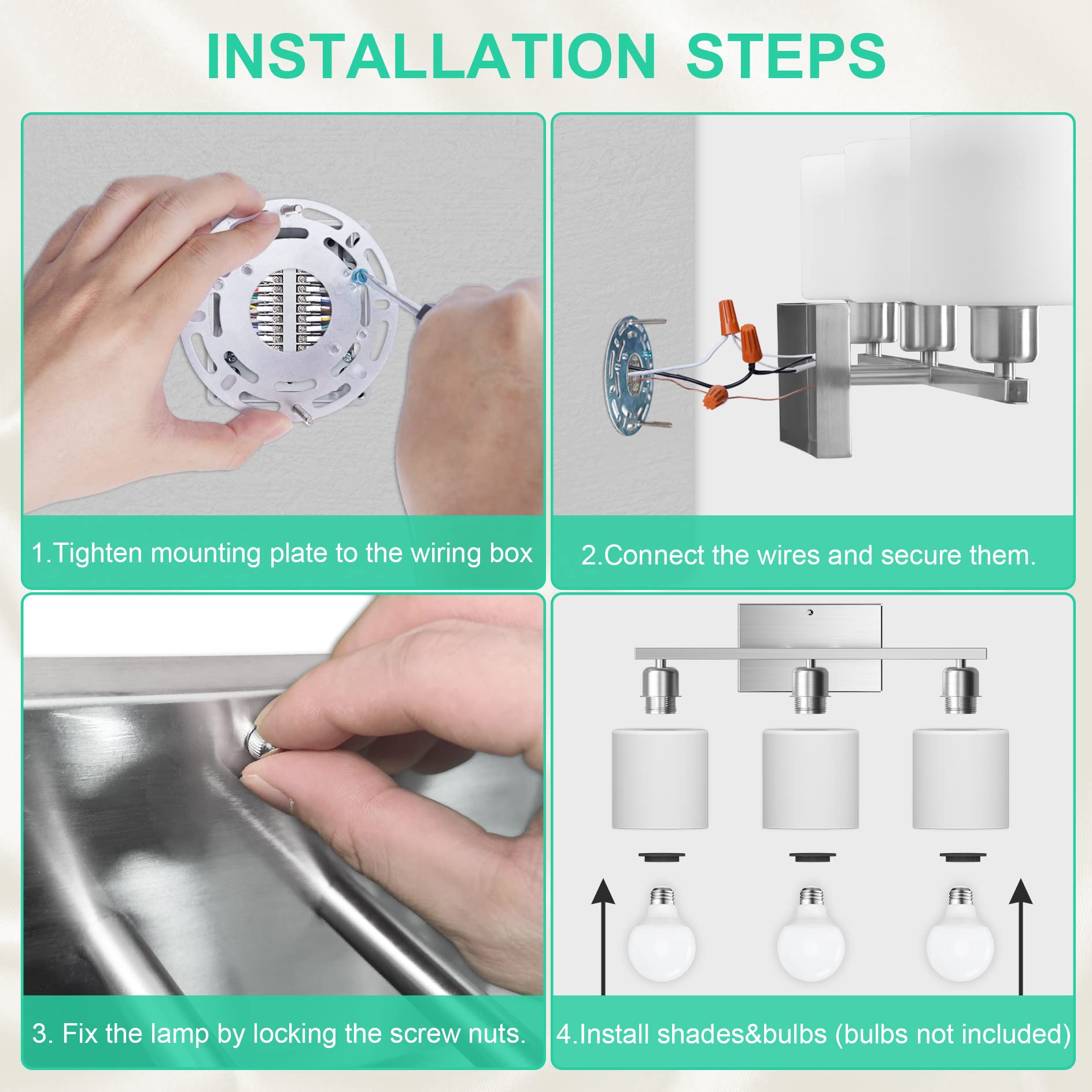 INSTALLATION STEPS

1.Tighten mounting plate to the wiring box

2.Connect the wires and secure them.

3. Fix the lamp by locking the screw nuts.

4.Install shades&bulbs (bulbs not included)