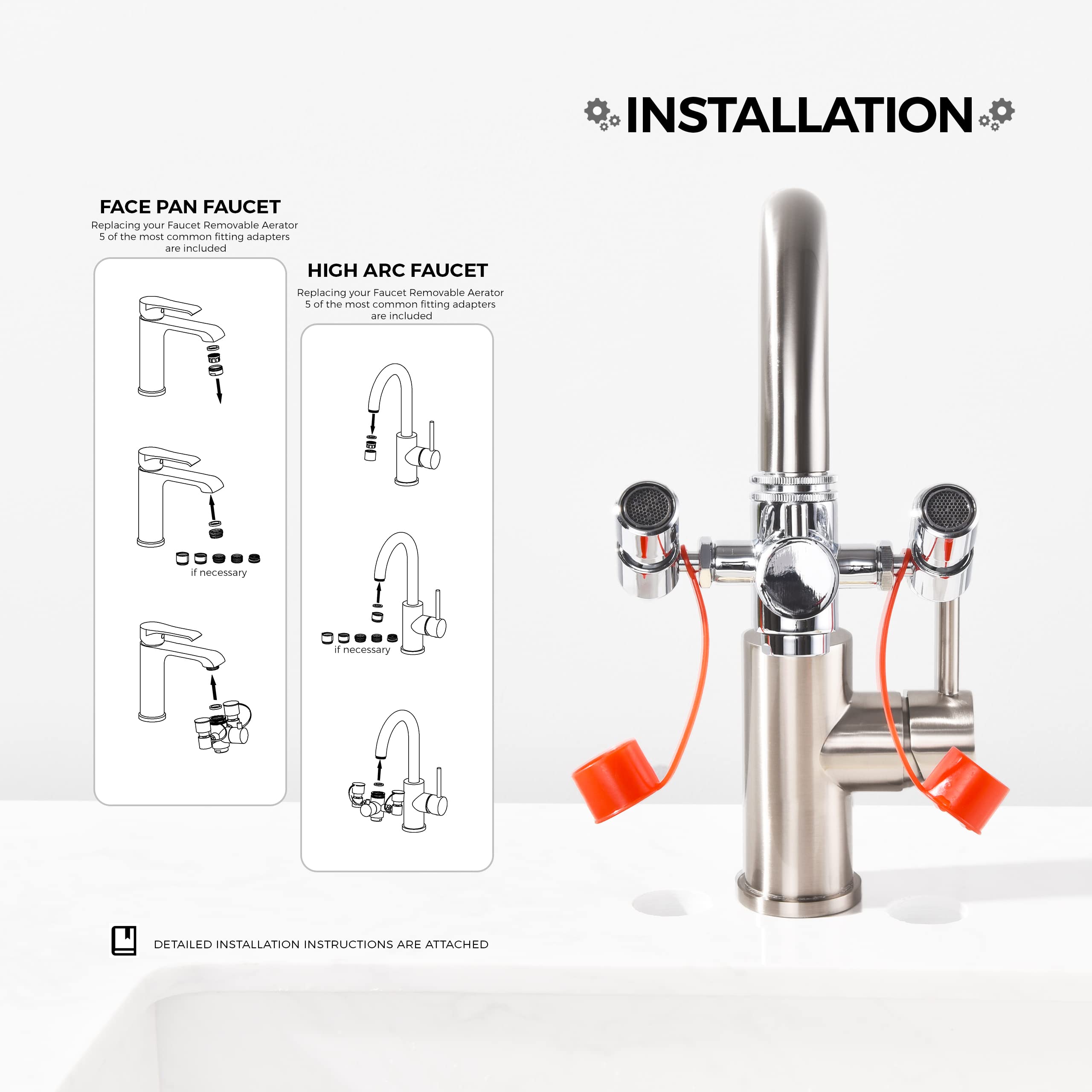 INSTALLATION

FACE PAN FAUCET
Replacing your Faucet Removable Aerator 5 of the most common fitting adapters are included

if necessary

HIGH ARC FAUCET
Replacing your Faucet Removable Aerator 5 of the most common fitting adapters are included

if necessary

DETAILED INSTALLATION INSTRUCTIONS ARE ATTACHED