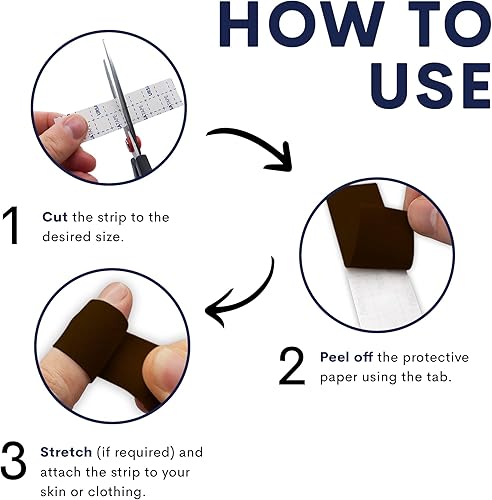 HOW TO USE

1 Cut the strip to the desired size.

2 Peel off the protective paper using the tab.

3 Stretch (if required) and attach the strip to your skin or clothing.