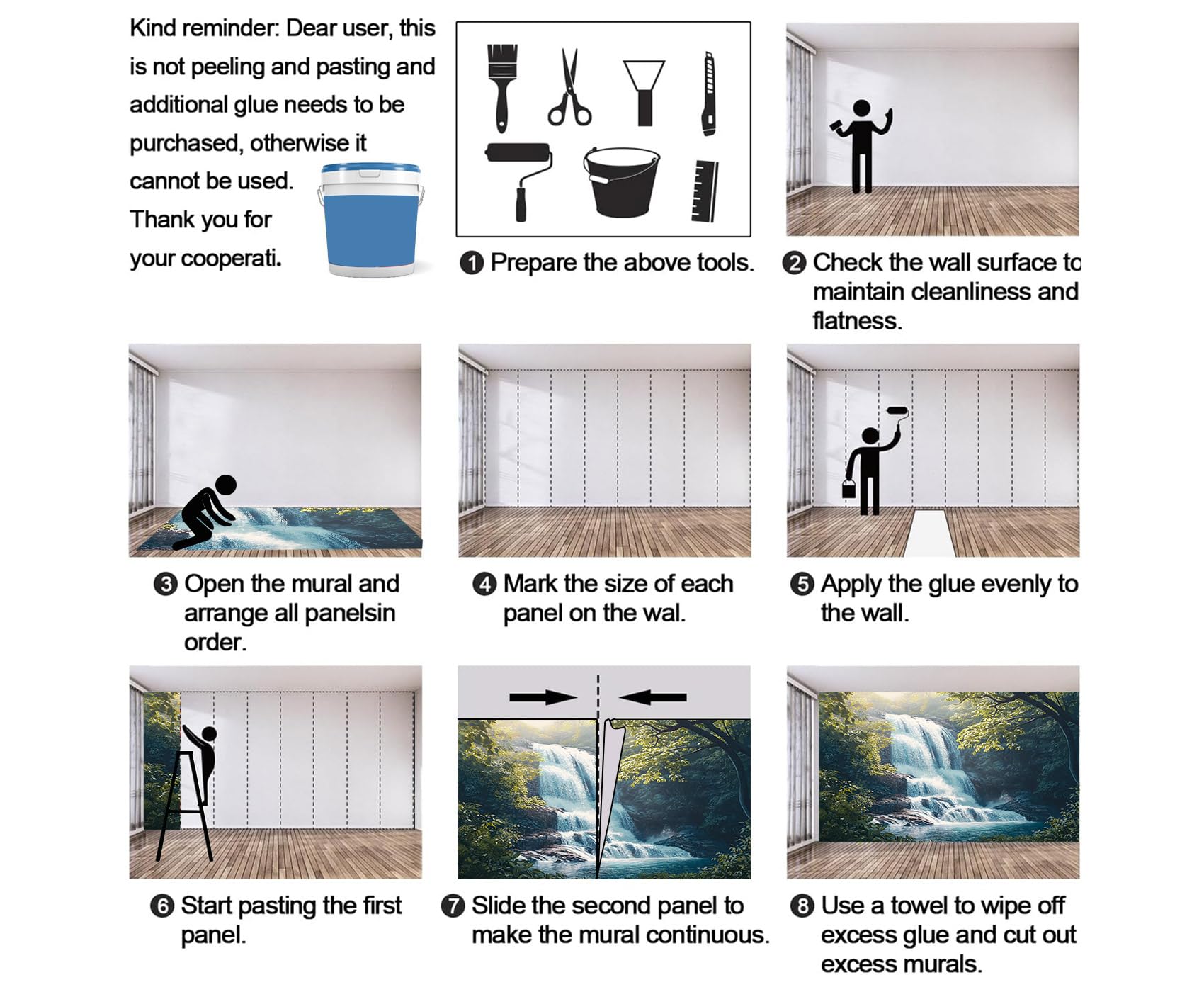 Kind reminder: Dear user, this is not peeling and pasting and additional glue needs to be purchased, otherwise it cannot be used.
Thank you for your cooperati.

❶ Prepare the above tools.

❷ Check the wall surface to maintain cleanliness and flatness.

❸ Open the mural and arrange all panelsin order.

❹ Mark the size of each panel on the wal.

❺ Apply the glue evenly to the wall.

❻ Start pasting the first panel.

❼ Slide the second panel to make the mural continuous.

❽ Use a towel to wipe off excess glue and cut out excess murals.