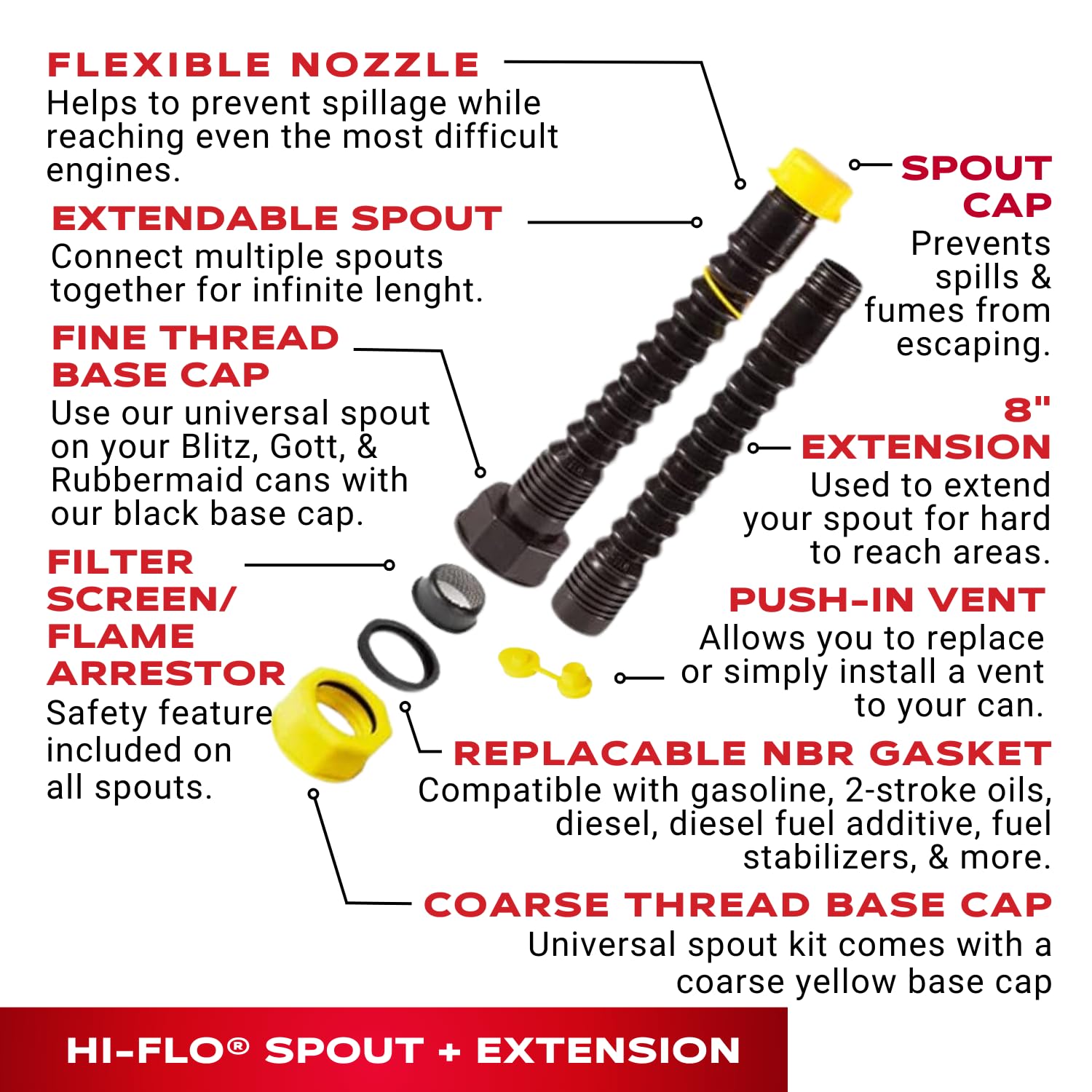 FLEXIBLE NOZZLE
Helps to prevent spillage while reaching even the most difficult engines.

EXTENDABLE SPOUT
Connect multiple spouts together for infinite lenght.

FINE THREAD BASE CAP
Use our universal spout on your Blitz, Gott, & Rubbermaid cans with our black base cap.

FILTER SCREEN/ FLAME ARRESTOR
Safety feature included on all spouts.

SPOUT CAP
Prevents spills & fumes from escaping.

8" EXTENSION
Used to extend your spout for hard to reach areas.

PUSH-IN VENT
Allows you to replace or simply install a vent to your can.

REPLACABLE NBR GASKET
Compatible with gasoline, 2-stroke oils, diesel, diesel fuel additive, fuel stabilizers, & more.

COARSE THREAD BASE CAP
Universal spout kit comes with a coarse yellow base cap

HI-FLO® SPOUT + EXTENSION