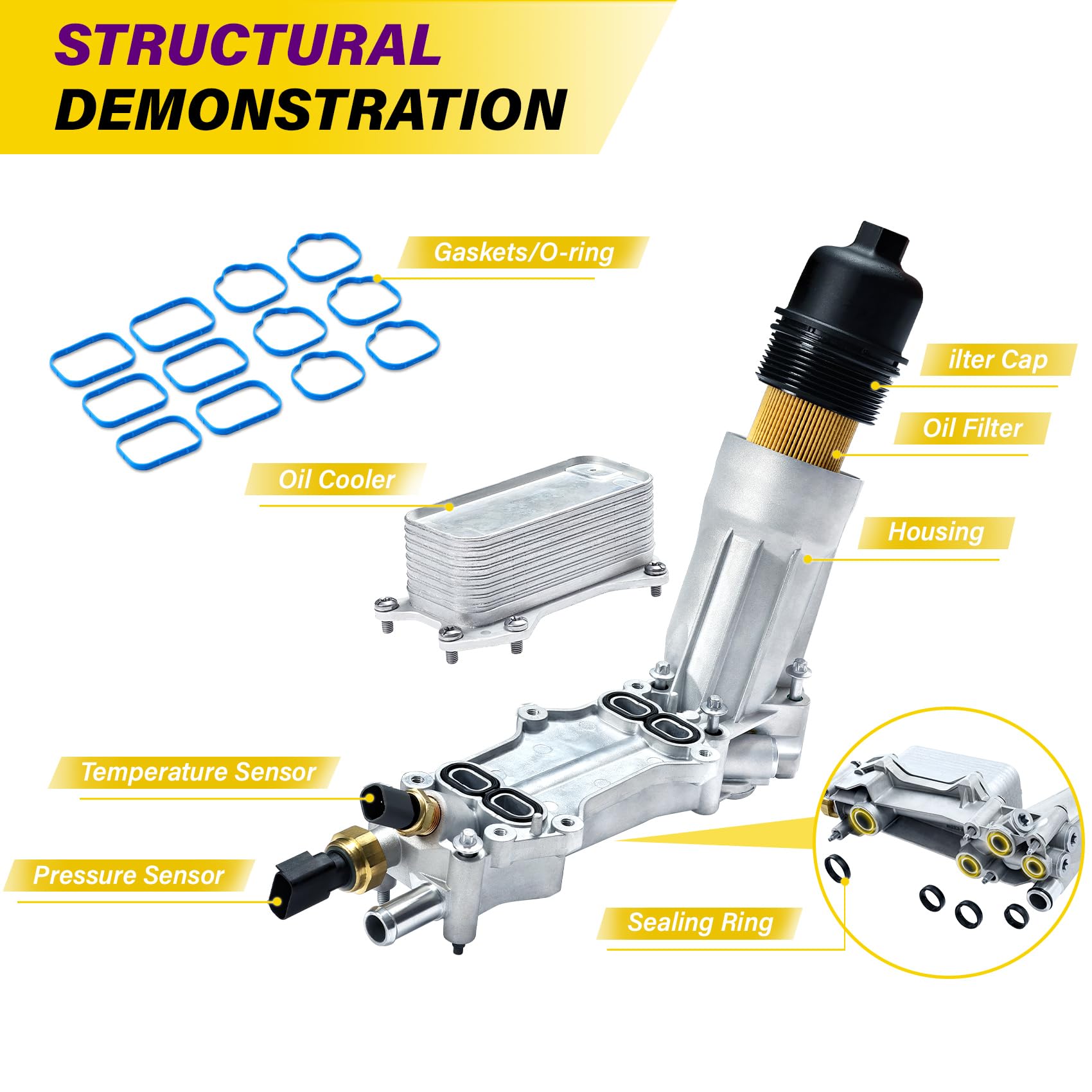 STRUCTURAL DEMONSTRATION

Gaskets/O-ring

ilter Cap

Oil Filter

Oil Cooler

Housing

Temperature Sensor

Pressure Sensor

Sealing Ring