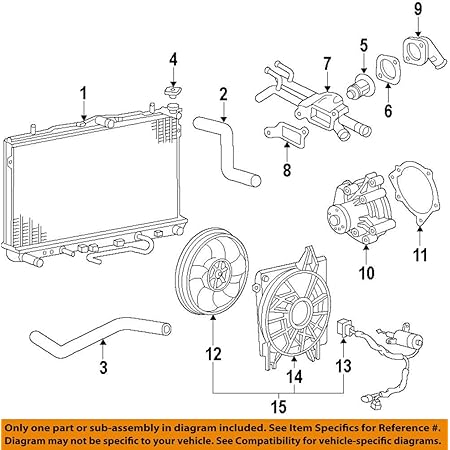 9
4
5
7
1
2
6
8
11
10
12
14
13
3
15

Only one part or sub-assembly in diagram included. See Item Specifics for Reference #. Diagram may not be specific to your vehicle. See Compatibility for vehicle-specific diagrams.