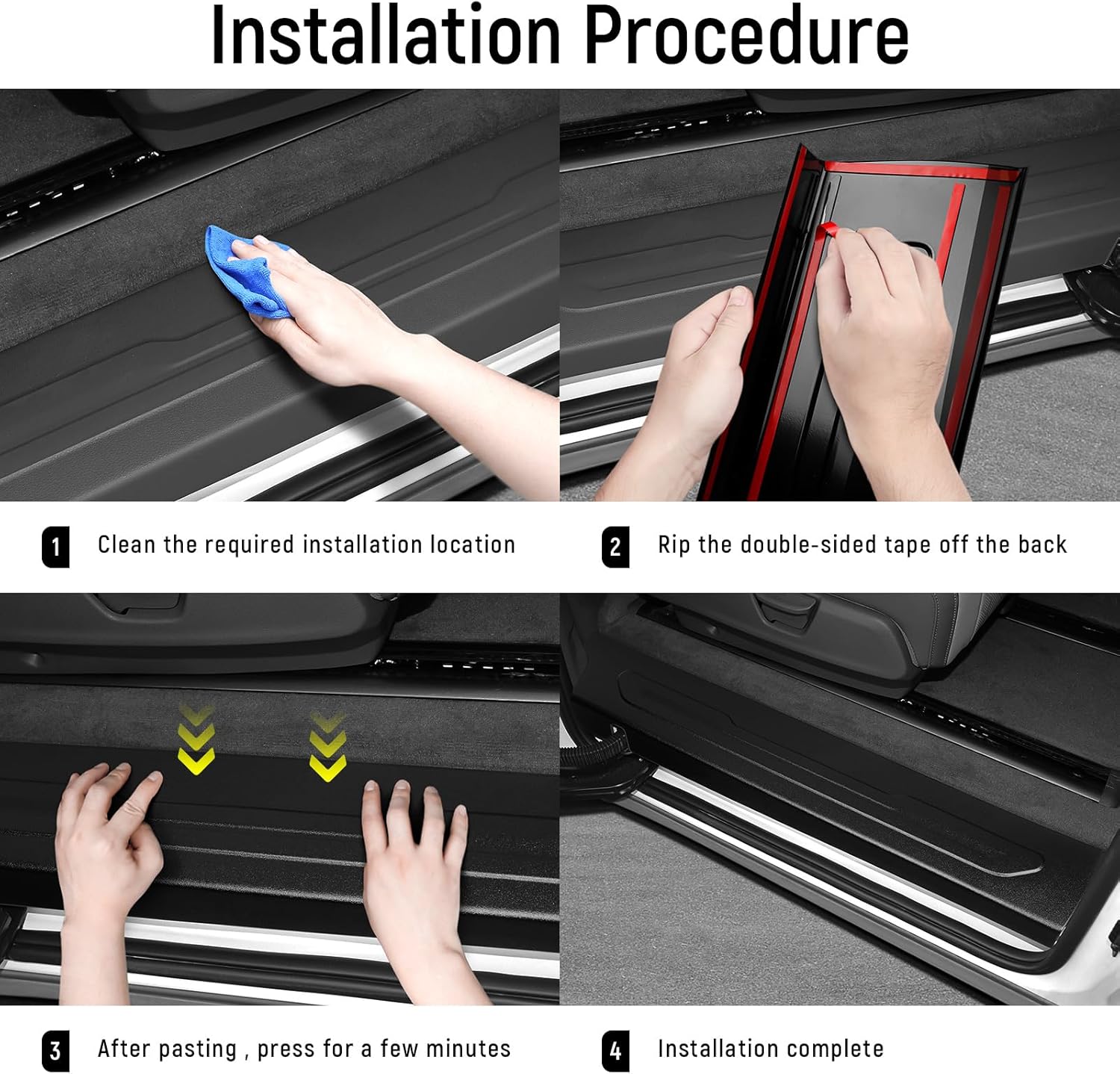 Installation Procedure

1 Clean the required installation location

2 Rip the double-sided tape off the back

3 After pasting , press for a few minutes

4 Installation complete