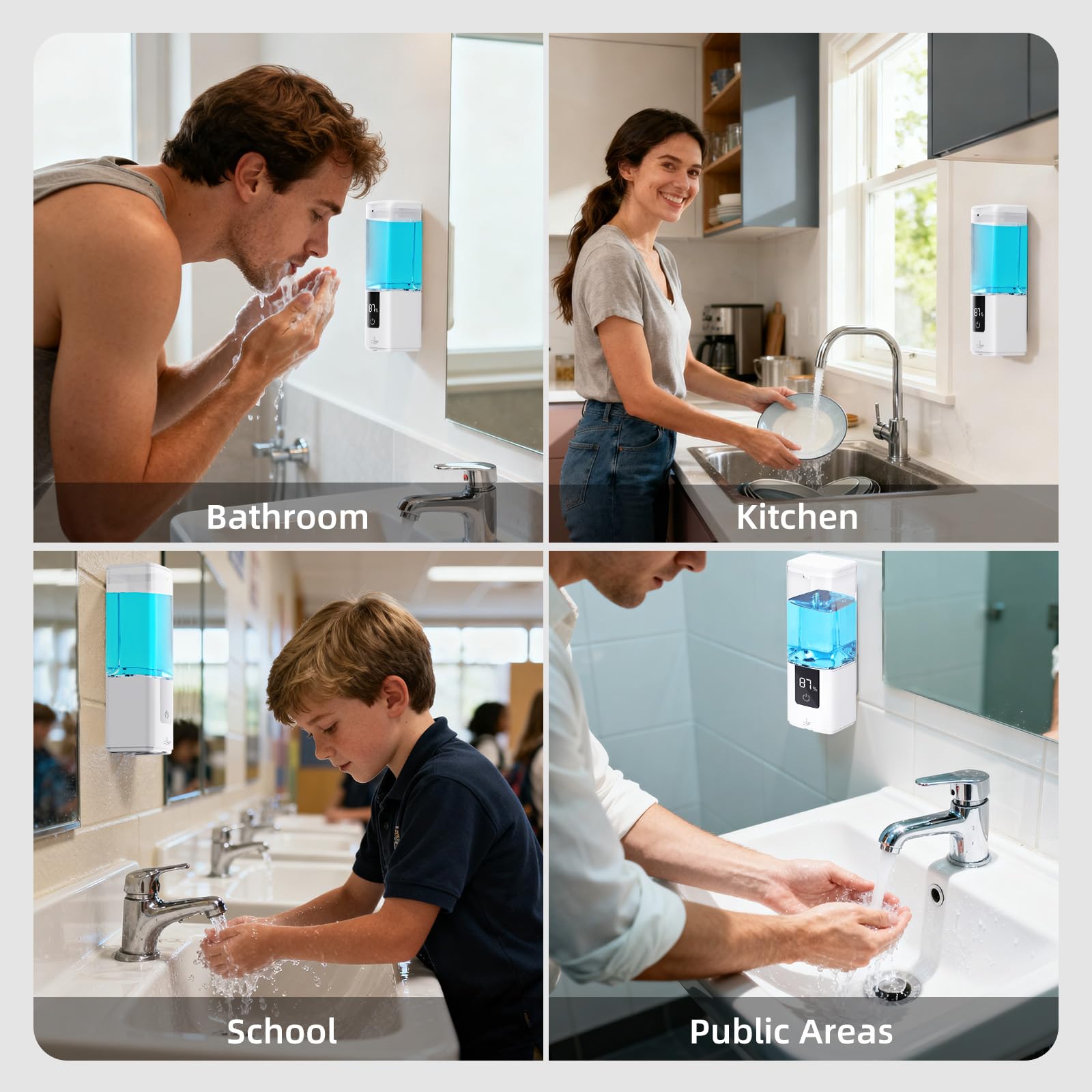 87%

Bathroom

Kitchen

School

87%

Public Areas